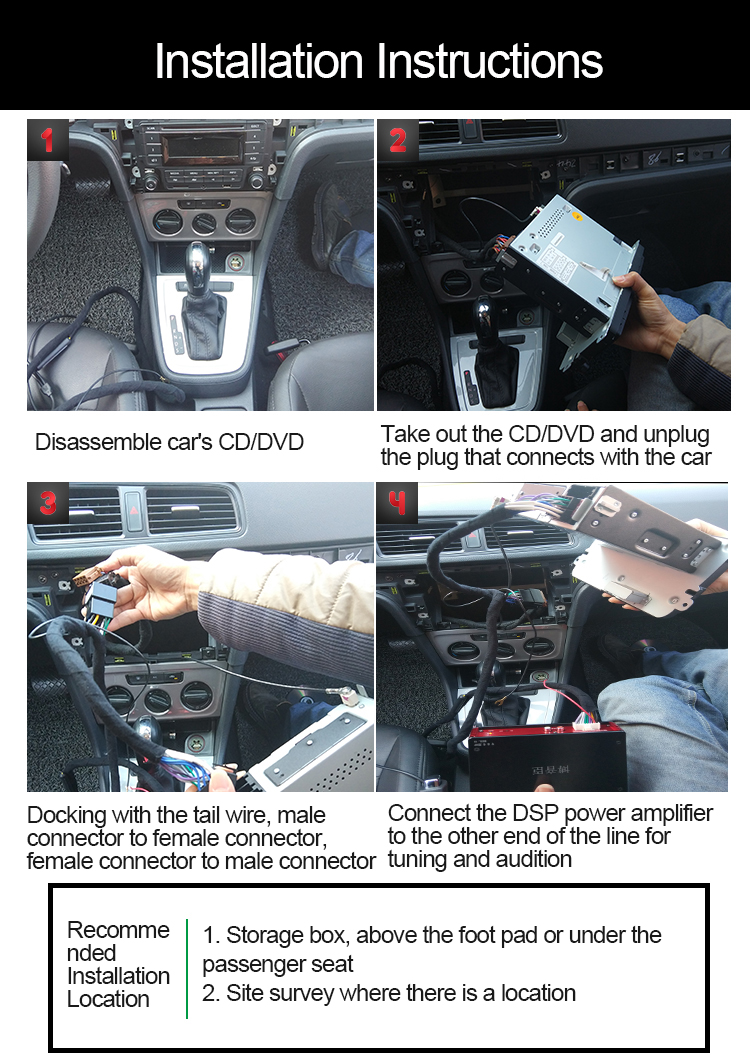 Installation Instructions

1

Disassemble car's CD/DVD

2

Take out the CD/DVD and unplug the plug that connects with the car

3

Docking with the tail wire, male connector to female connector, female connector to male connector

4

Connect the DSP power amplifier to the other end of the line for tuning and audition

Recommended Installation Location

1. Storage box, above the foot pad or under the passenger seat
2. Site survey where there is a location