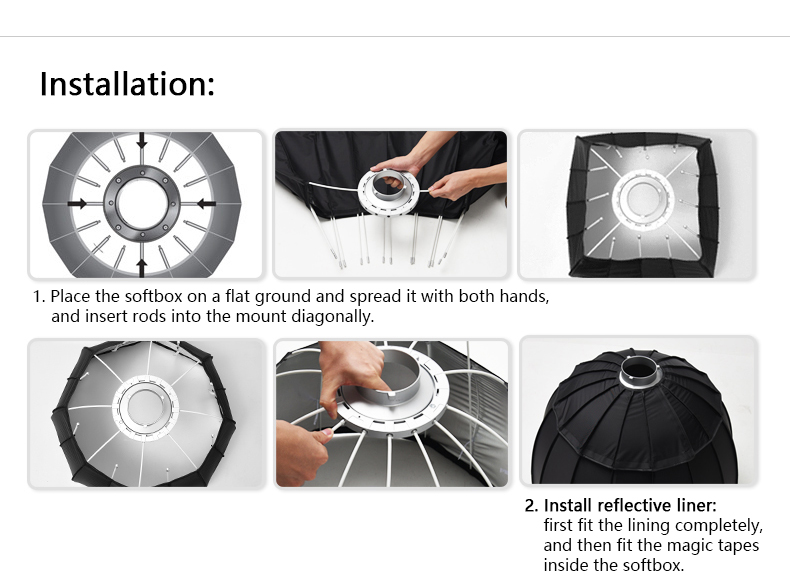 Installation:

1. Place the softbox on a flat ground and spread it with both hands, and insert rods into the mount diagonally.

2. Install reflective liner: first fit the lining completely, and then fit the magic tapes inside the softbox.