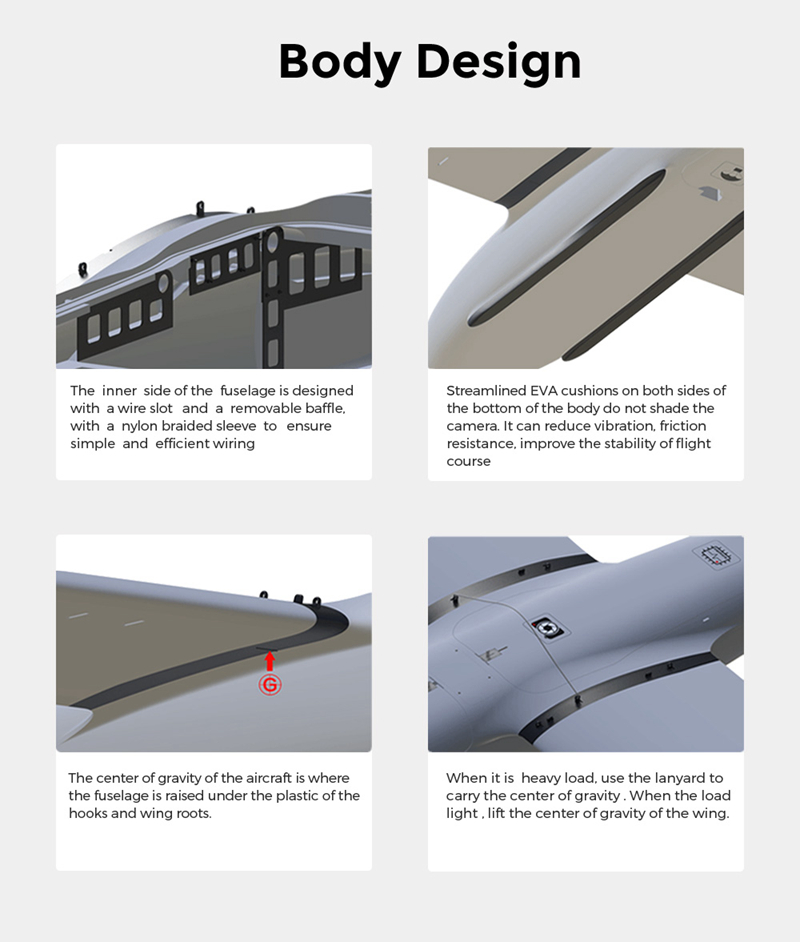 Body Design

The inner side of the fuselage is designed with a wire slot and a removable baffle, with a nylon braided sleeve to ensure simple and efficient wiring

Streamlined EVA cushions on both sides of the bottom of the body do not shade the camera. It can reduce vibration, friction resistance, improve the stability of flight course

G

The center of gravity of the aircraft is where the fuselage is raised under the plastic of the hooks and wing roots.

When it is heavy load, use the lanyard to carry the center of gravity . When the load light , lift the center of gravity of the wing.