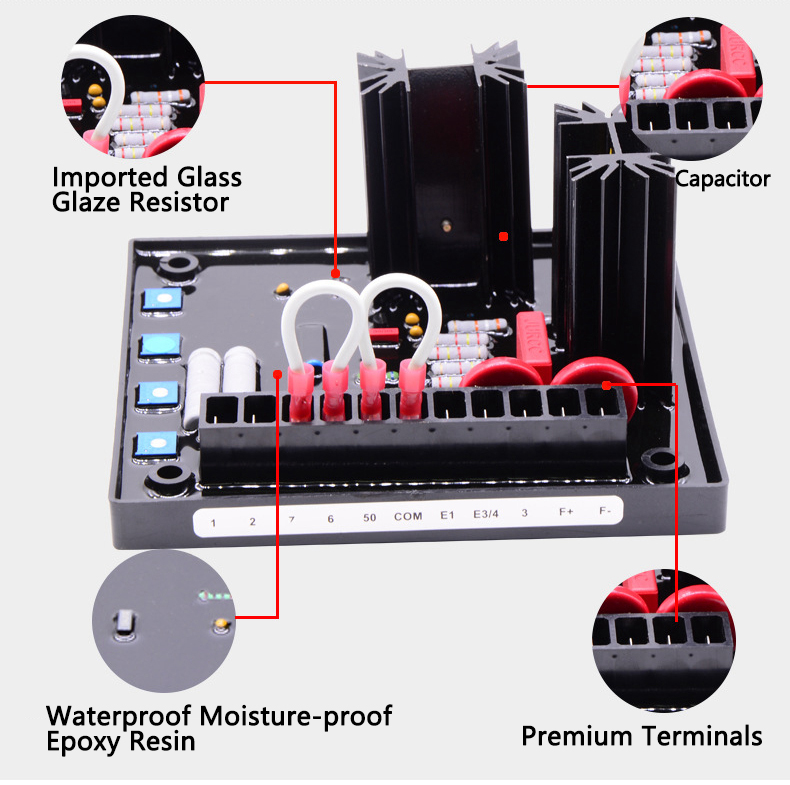 Imported Glass Glaze Resistor

Capacitor

1 2 7 6 50 COM E1 E3/4 3 F+ F-

Waterproof Moisture-proof Epoxy Resin

Premium Terminals