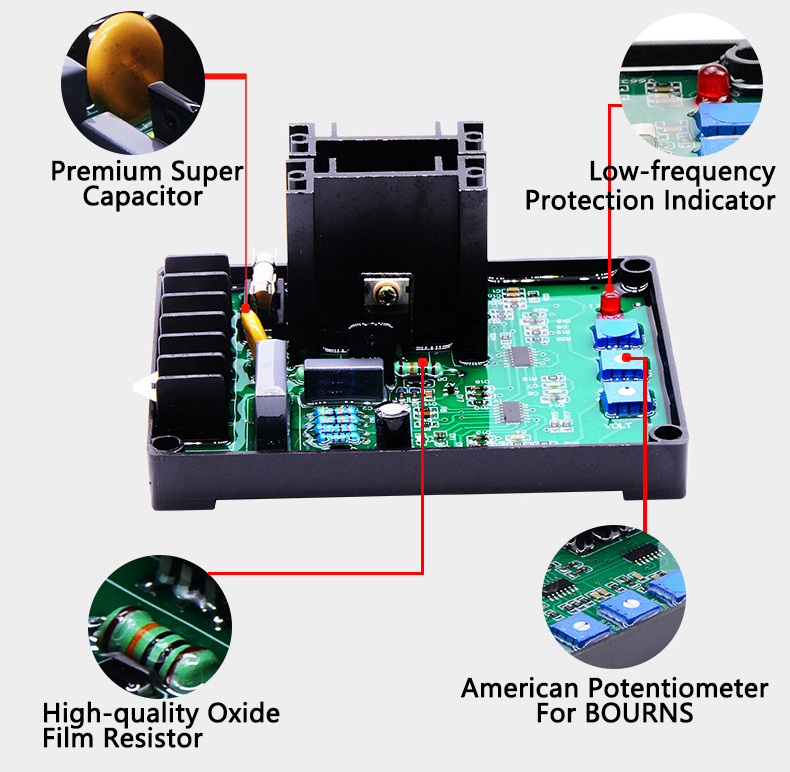 Premium Super Capacitor

Low-frequency Protection Indicator

VOLT

High-quality Oxide Film Resistor

American Potentiometer For BOURNS