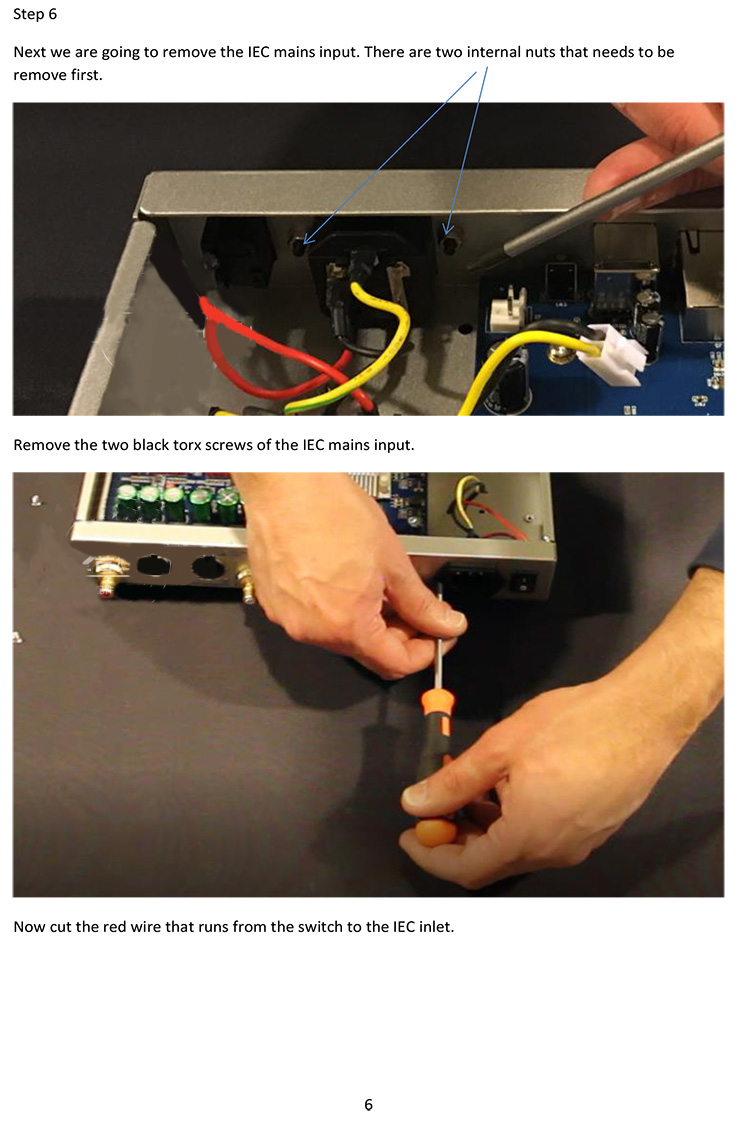 Step 6

Next we are going to remove the IEC mains input. There are two internal nuts that needs to be remove first.

Remove the two black torx screws of the IEC mains input.

Now cut the red wire that runs from the switch to the IEC inlet.

6