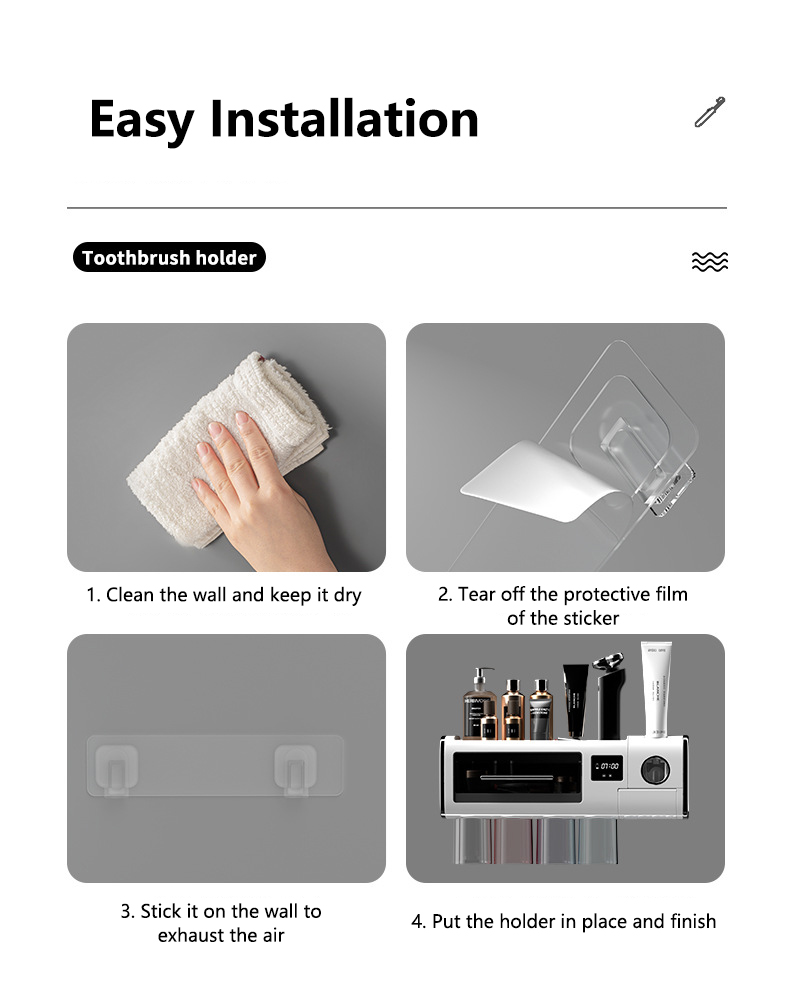 Easy Installation

Toothbrush holder

1. Clean the wall and keep it dry

2. Tear off the protective film of the sticker

3. Stick it on the wall to exhaust the air

4. Put the holder in place and finish