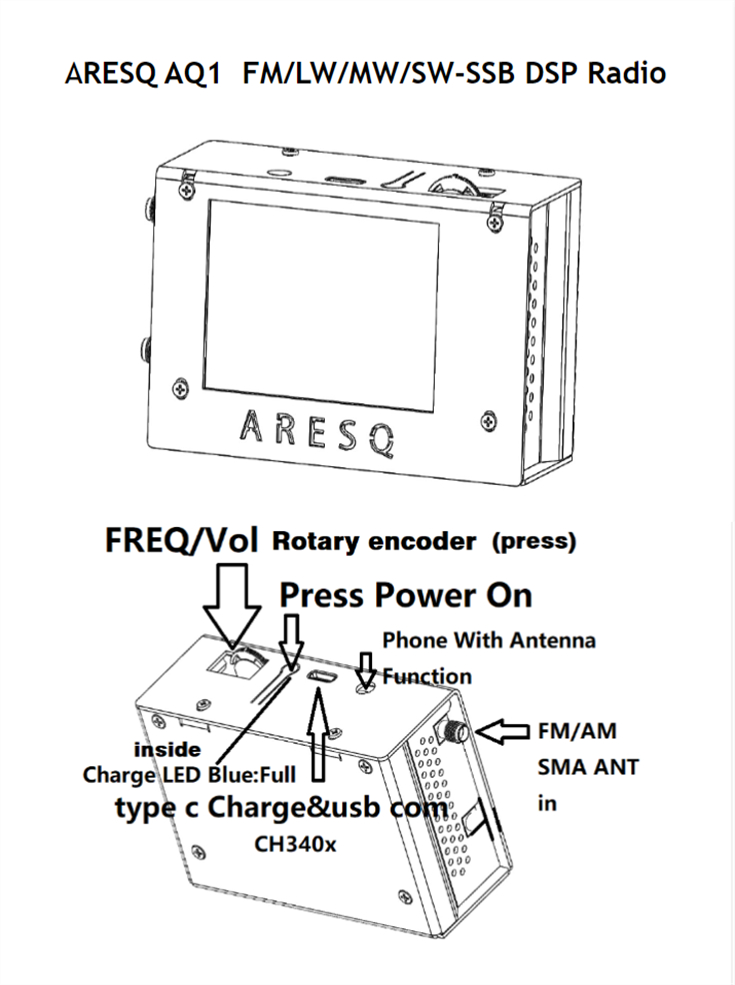 ARESQ AQ1 FM/LW/MW/SW-SSB DSP Radio

ARESQ

FREQ/Vol Rotary encoder (press)

Press Power On

Phone With Antenna Function

FM/AM SMA ANT in

inside
Charge LED Blue:Full

type c Charge&usb com
CH340x