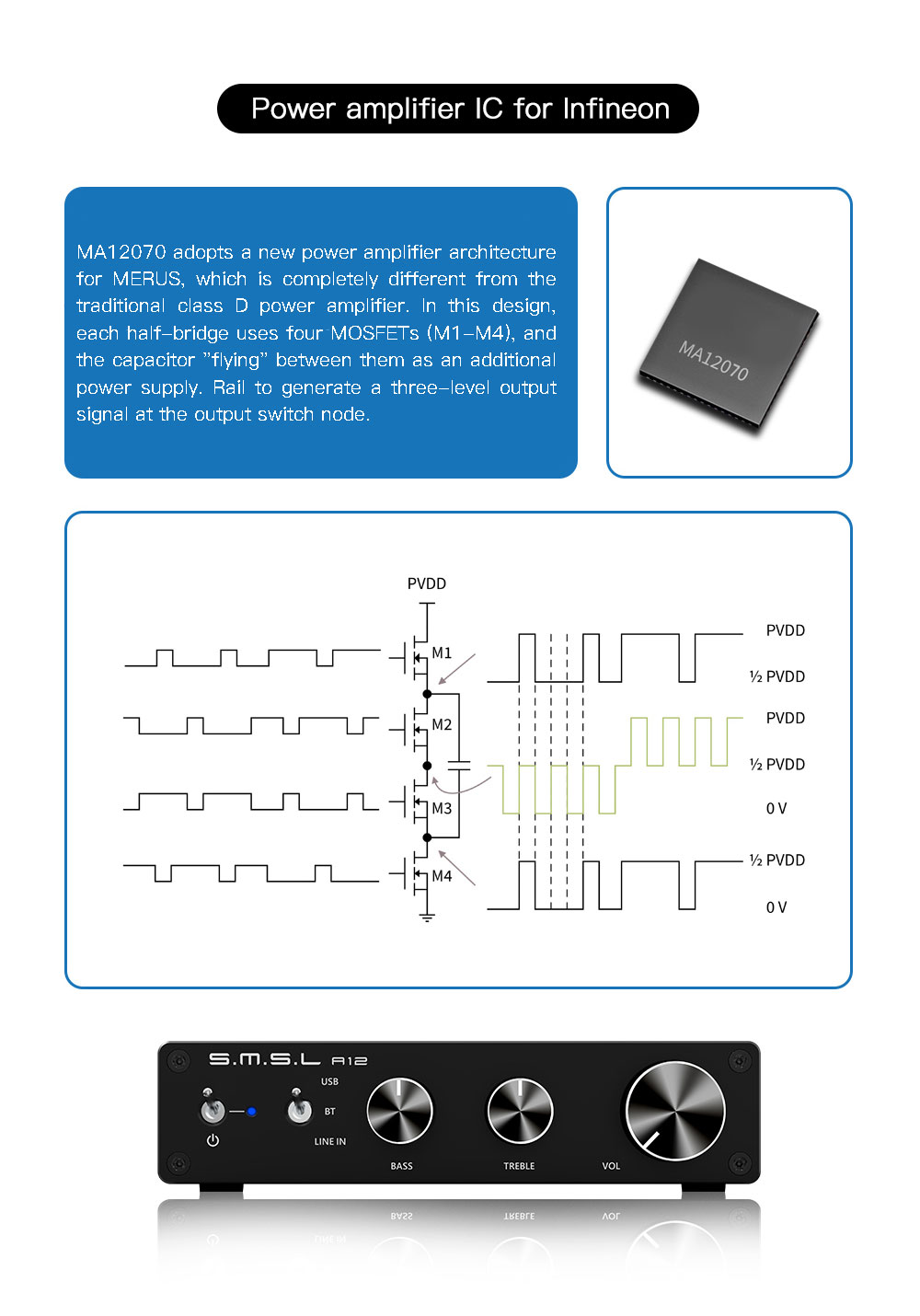 Power amplifier IC for Infineon

MA12070 adopts a new power amplifier architecture for MERUS, which is completely different from the traditional class D power amplifier. In this design, each half-bridge uses four MOSFETs (M1-M4), and the capacitor "flying" between them as an additional power supply. Rail to generate a three-level output signal at the output switch node.

MA12070

PVDD

M1

M2

M3

M4

PVDD

½ PVDD

PVDD

½ PVDD

0 V

½ PVDD

0 V

S.M.S.L A12

USB

BT

LINE IN

BASS

TREBLE

VOL