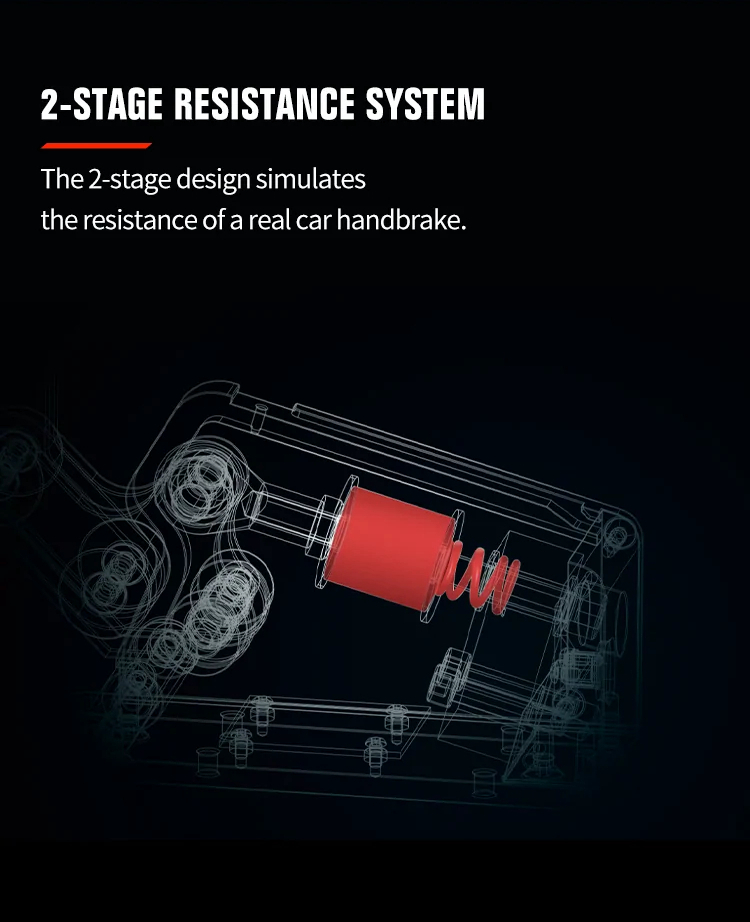 2-STAGE RESISTANCE SYSTEM

The 2-stage design simulates the resistance of a real car handbrake.