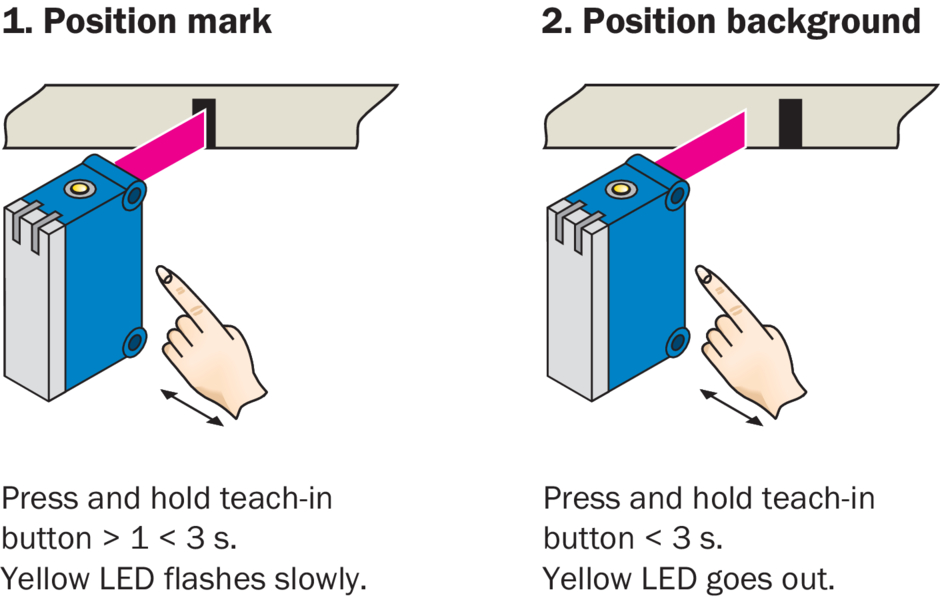 1. Position mark

Press and hold teach-in button > 1 < 3 s.
Yellow LED flashes slowly.

2. Position background

Press and hold teach-in button < 3 s.
Yellow LED goes out.