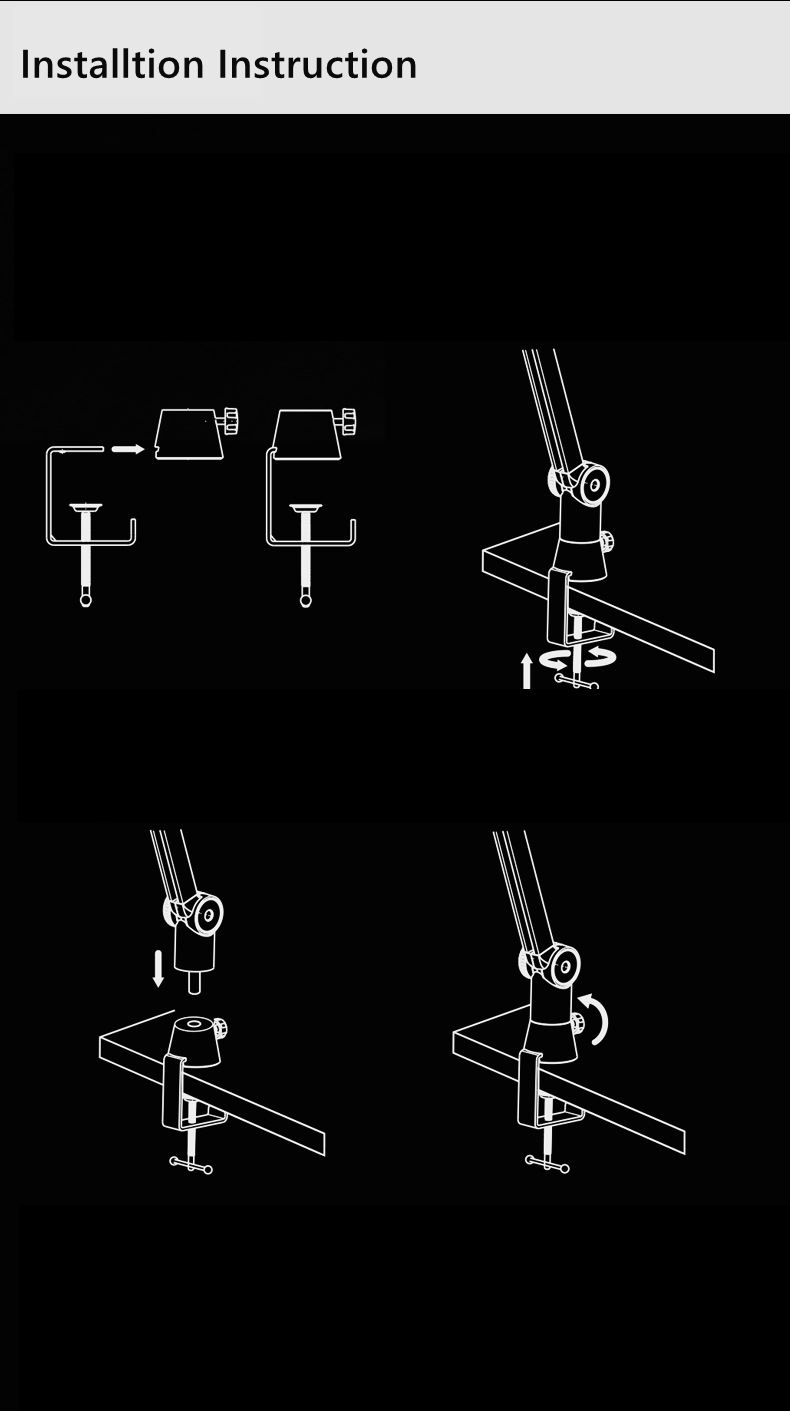 Installtion Instruction