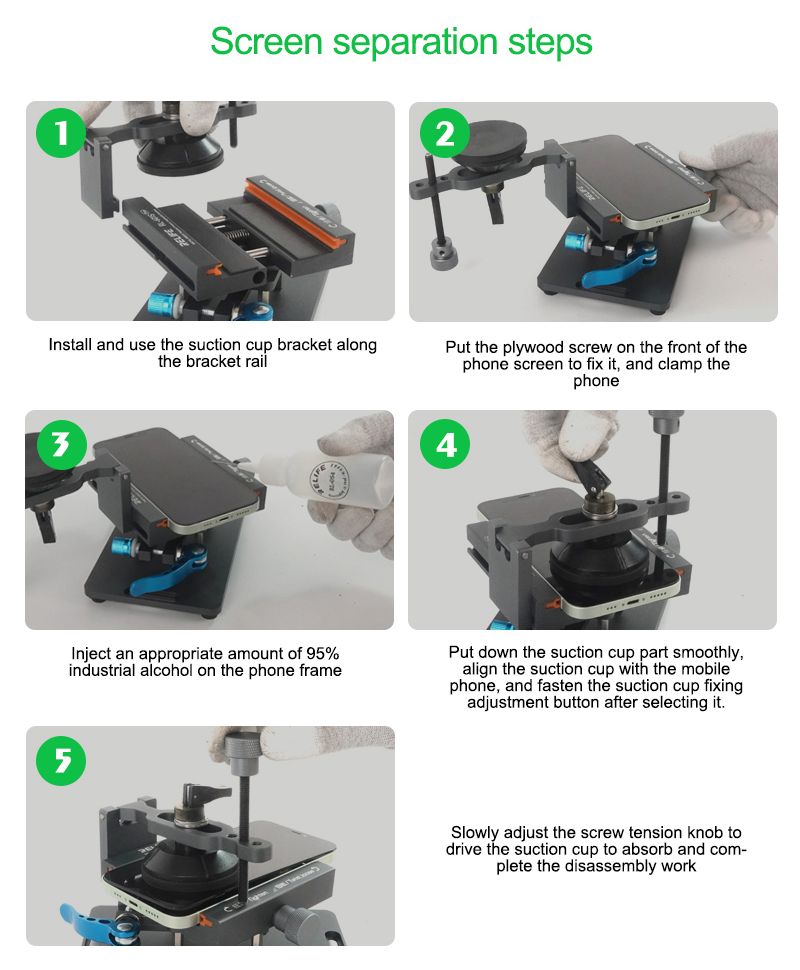 Screen separation steps

1

Install and use the suction cup bracket along the bracket rail

2

Put the plywood screw on the front of the phone screen to fix it, and clamp the phone

3

RELIFE

Inject an appropriate amount of 95% industrial alcohol on the phone frame

4

Put down the suction cup part smoothly, align the suction cup with the mobile phone, and fasten the suction cup fixing adjustment button after selecting it.

5

Slowly adjust the screw tension knob to drive the suction cup to absorb and complete the disassembly work