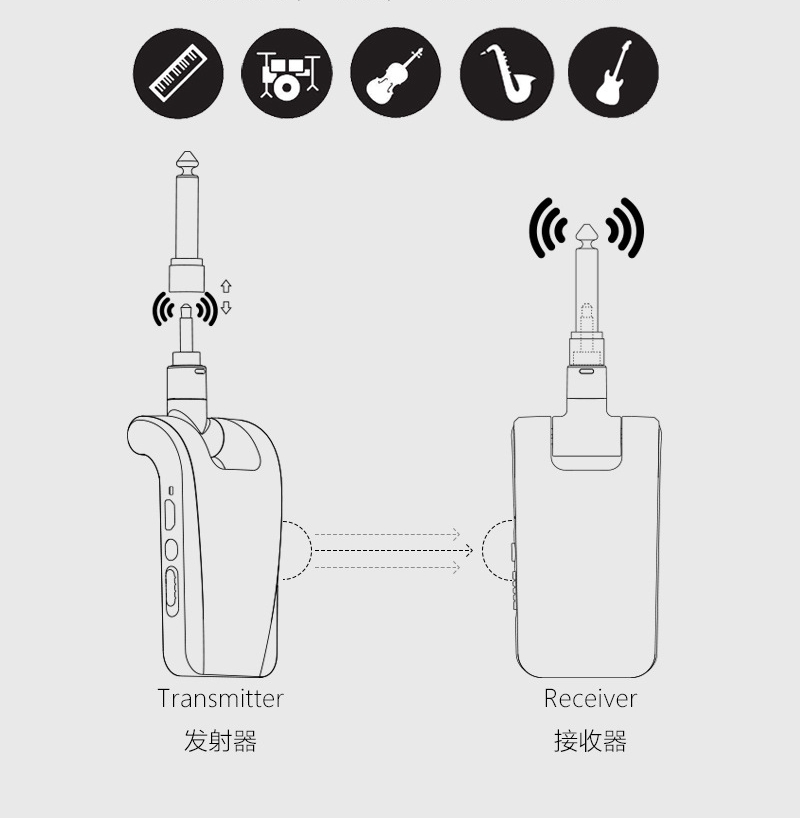 Transmitter
发射器

Receiver
接收器