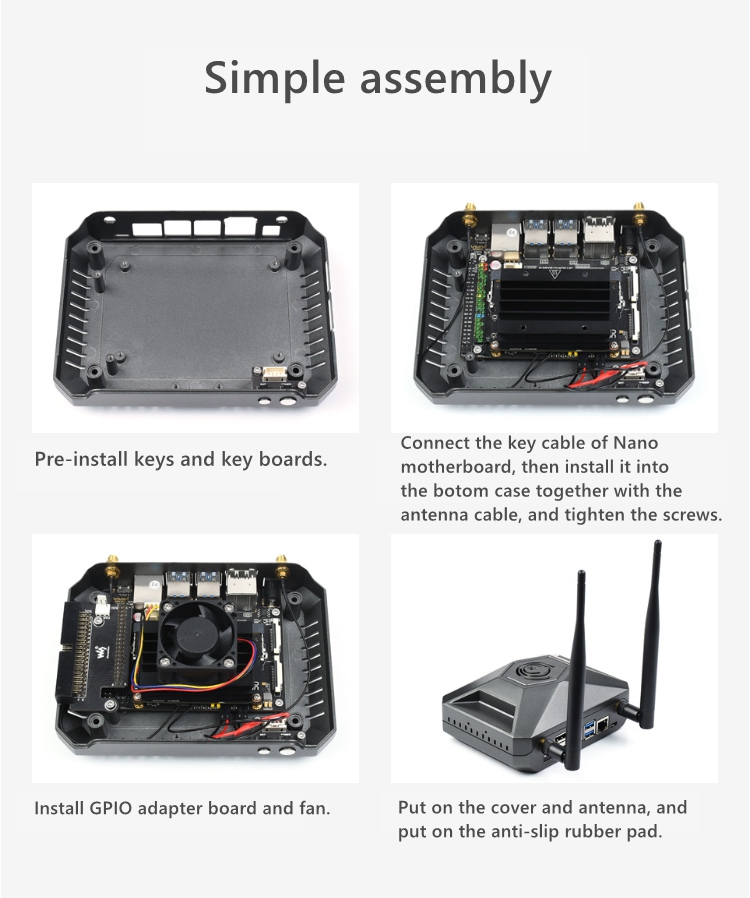 Simple assembly

Pre-install keys and key boards.

Connect the key cable of Nano motherboard, then install it into the botom case together with the antenna cable, and tighten the screws.

Install GPIO adapter board and fan.

Put on the cover and antenna, and put on the anti-slip rubber pad.