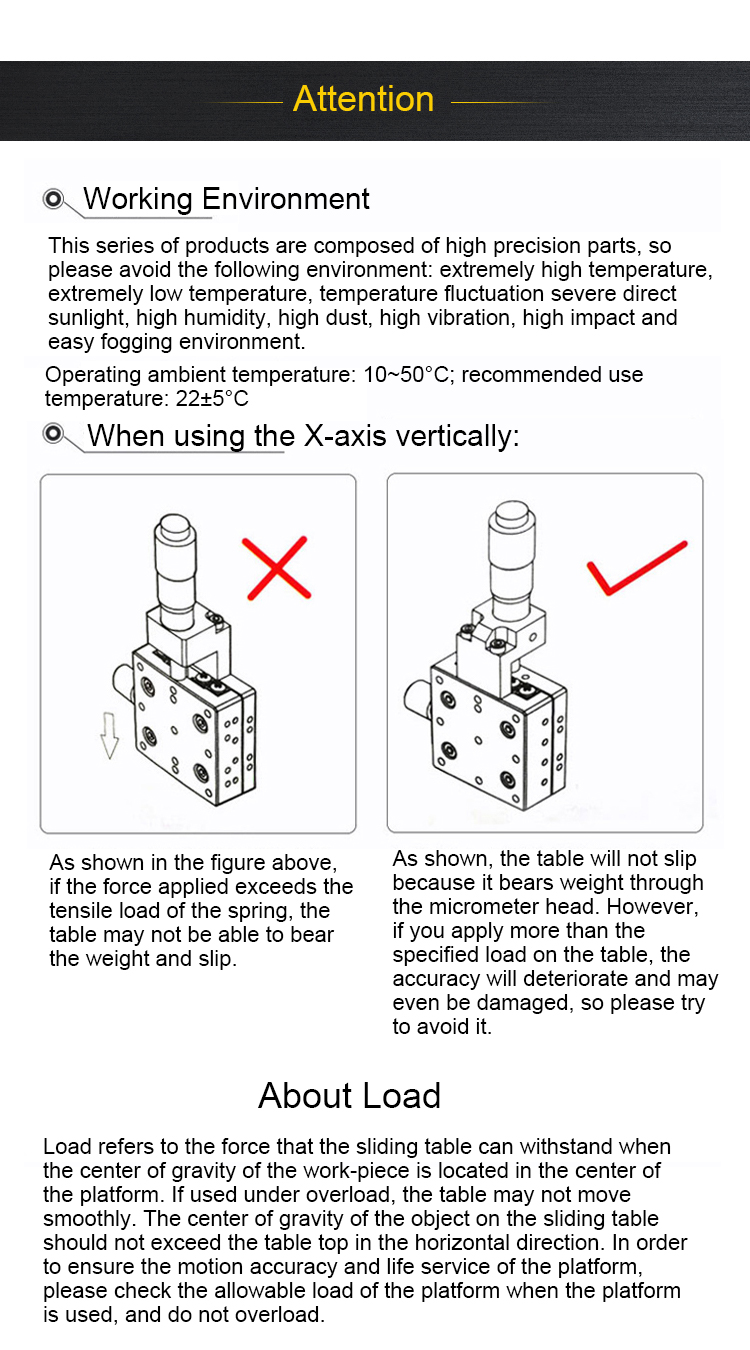 Attention

Working Environment

This series of products are composed of high precision parts, so please avoid the following environment: extremely high temperature, extremely low temperature, temperature fluctuation severe direct sunlight, high humidity, high dust, high vibration, high impact and easy fogging environment.

Operating ambient temperature: 10~50°C; recommended use temperature: 22±5°C

When using the X-axis vertically:

As shown in the figure above, if the force applied exceeds the tensile load of the spring, the table may not be able to bear the weight and slip.

As shown, the table will not slip because it bears weight through the micrometer head. However, if you apply more than the specified load on the table, the accuracy will deteriorate and may even be damaged, so please try to avoid it.

About Load

Load refers to the force that the sliding table can withstand when the center of gravity of the work-piece is located in the center of the platform. If used under overload, the table may not move smoothly. The center of gravity of the object on the sliding table should not exceed the table top in the horizontal direction. In order to ensure the motion accuracy and life service of the platform, please check the allowable load of the platform when the platform is used, and do not overload.