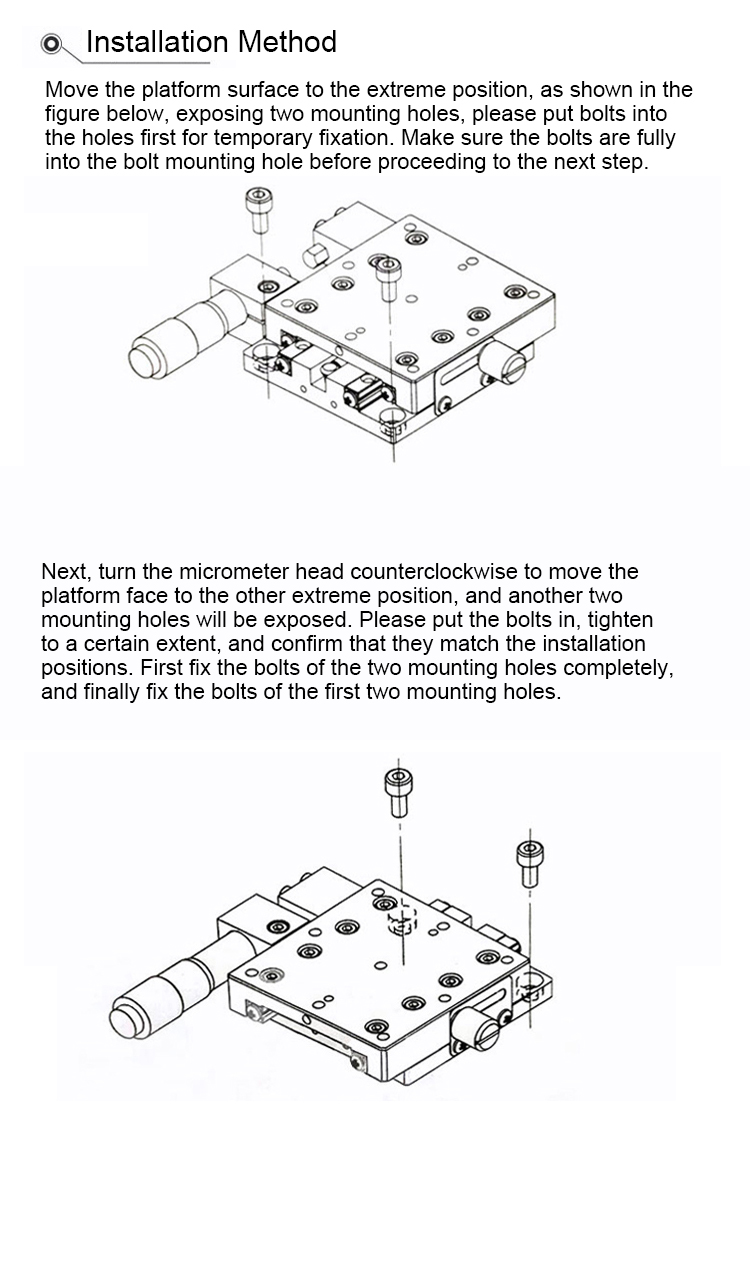 Installation Method

Move the platform surface to the extreme position, as shown in the figure below, exposing two mounting holes, please put bolts into the holes first for temporary fixation. Make sure the bolts are fully into the bolt mounting hole before proceeding to the next step.

Next, turn the micrometer head counterclockwise to move the platform face to the other extreme position, and another two mounting holes will be exposed. Please put the bolts in, tighten to a certain extent, and confirm that they match the installation positions. First fix the bolts of the two mounting holes completely, and finally fix the bolts of the first two mounting holes.