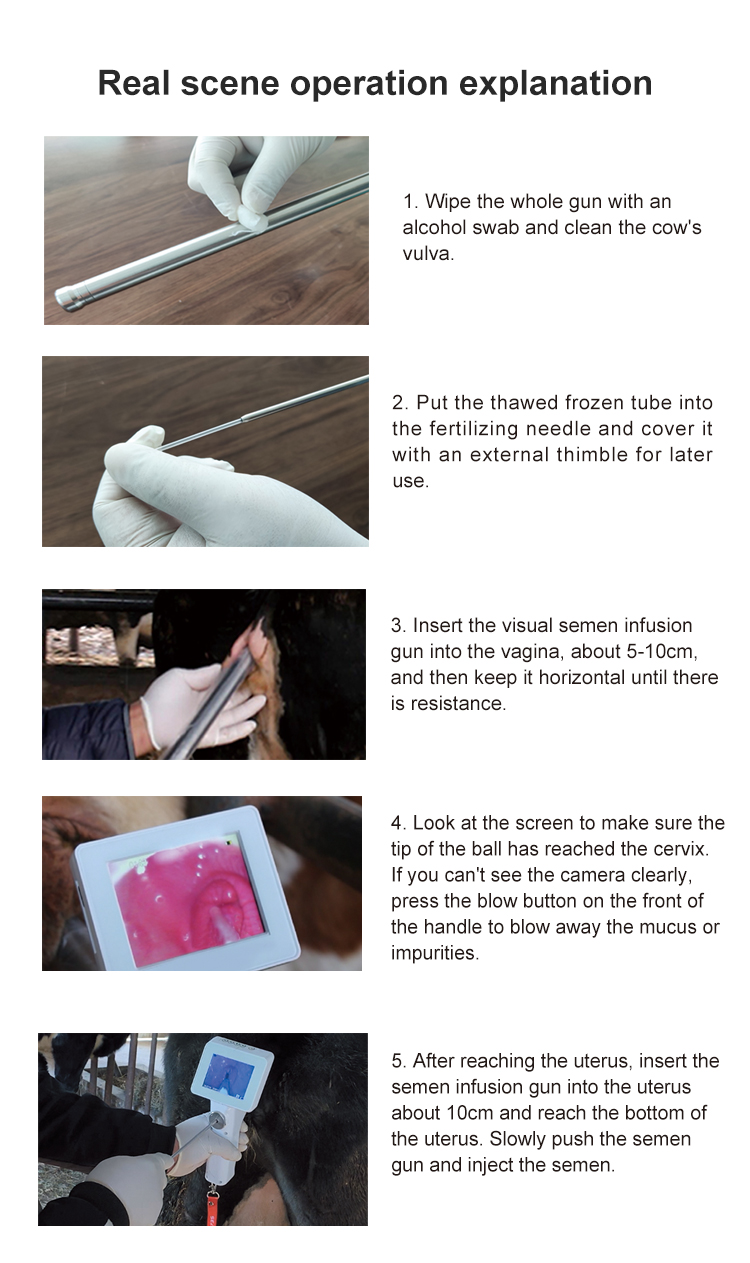 Real scene operation explanation

1. Wipe the whole gun with an alcohol swab and clean the cow's vulva.

2. Put the thawed frozen tube into the fertilizing needle and cover it with an external thimble for later use.

3. Insert the visual semen infusion gun into the vagina, about 5-10cm, and then keep it horizontal until there is resistance.

4. Look at the screen to make sure the tip of the ball has reached the cervix. If you can't see the camera clearly, press the blow button on the front of the handle to blow away the mucus or impurities.

5. After reaching the uterus, insert the semen infusion gun into the uterus about 10cm and reach the bottom of the uterus. Slowly push the semen gun and inject the semen.