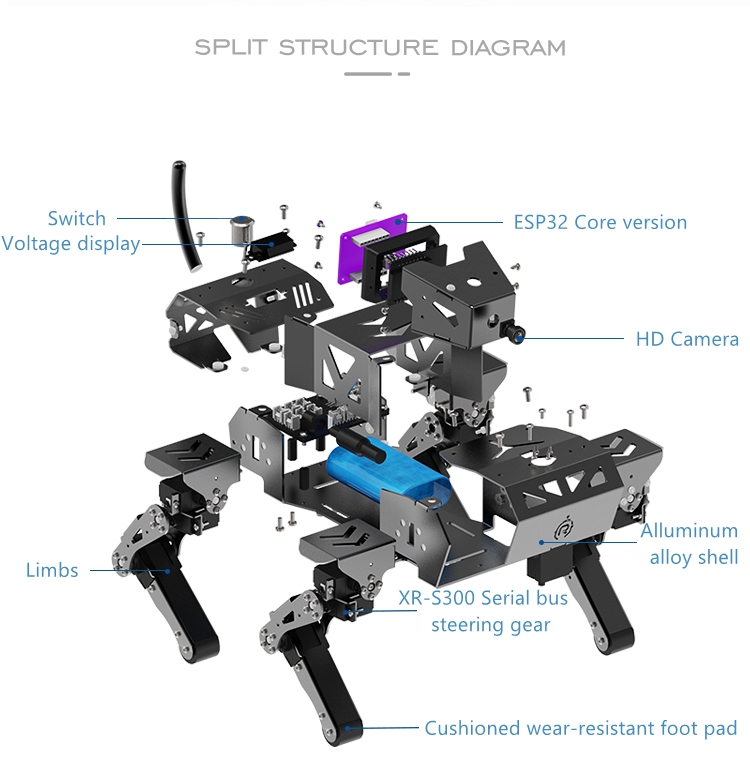 SPLIT STRUCTURE DIAGRAM

Switch
Voltage display

ESP32 Core version

HD Camera

Alluminum alloy shell

Limbs

XR-S300 Serial bus steering gear

Cushioned wear-resistant foot pad