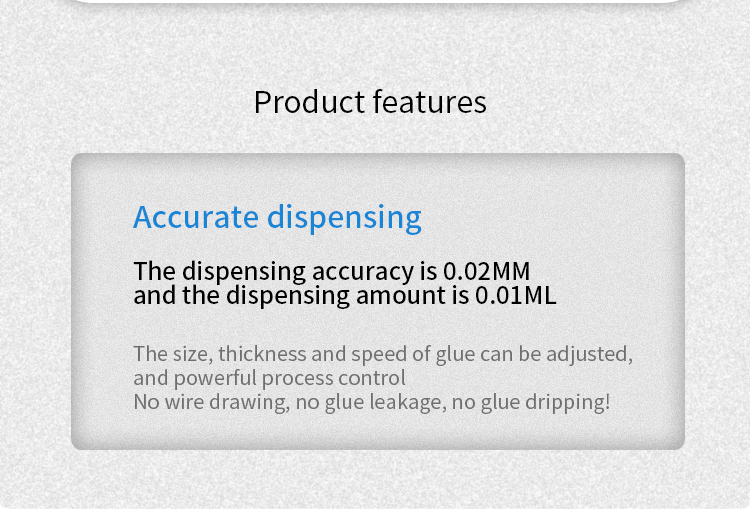 Product features

Accurate dispensing

The dispensing accuracy is 0.02MM
and the dispensing amount is 0.01ML

The size, thickness and speed of glue can be adjusted, and powerful process control
No wire drawing, no glue leakage, no glue dripping!