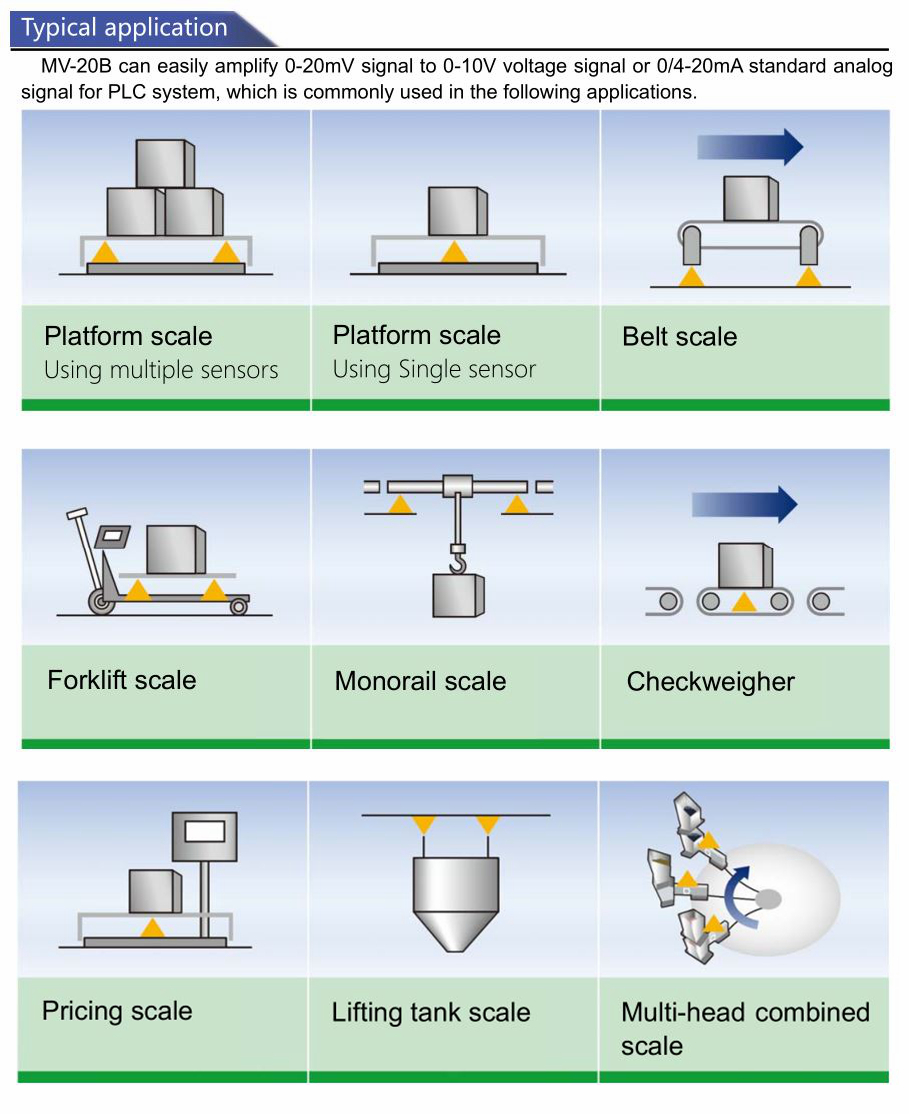 Typical application

MV-20B can easily amplify 0-20mV signal to 0-10V voltage signal or 0/4-20mA standard analog signal for PLC system, which is commonly used in the following applications.

Platform scale
Using multiple sensors

Platform scale
Using Single sensor

Belt scale

Forklift scale

Monorail scale

Checkweigher

Pricing scale

Lifting tank scale

Multi-head combined scale