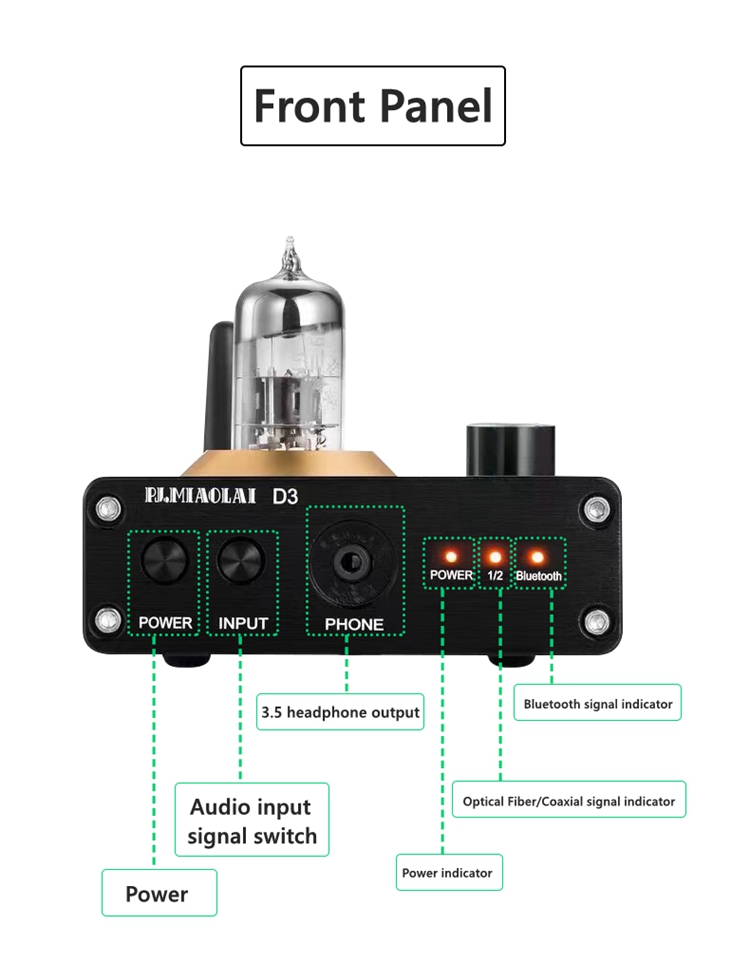 Front Panel

PJ.MIAOLAI D3

POWER

INPUT

PHONE

POWER

1/2

Bluetooth

3.5 headphone output

Bluetooth signal indicator

Audio input signal switch

Optical Fiber/Coaxial signal indicator

Power indicator

Power