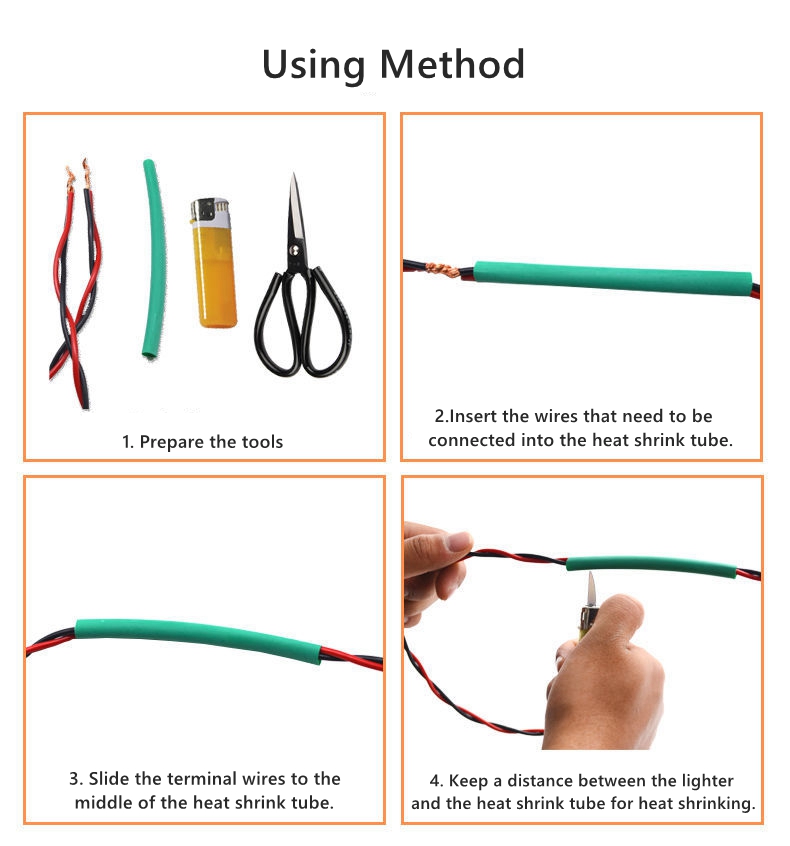 Using Method

1. Prepare the tools

2.Insert the wires that need to be connected into the heat shrink tube.

3. Slide the terminal wires to the middle of the heat shrink tube.

4. Keep a distance between the lighter and the heat shrink tube for heat shrinking.