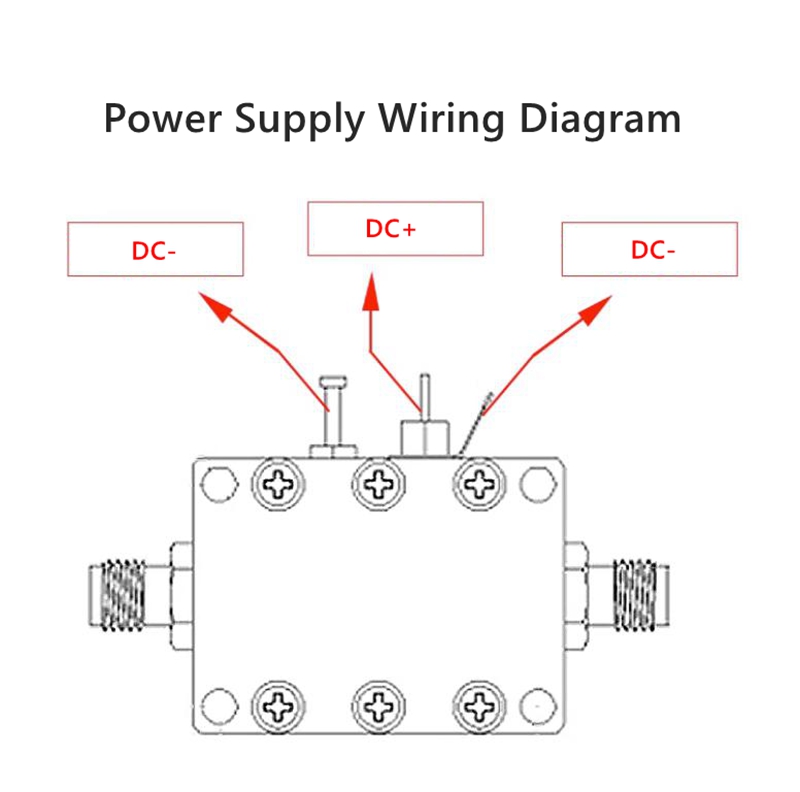 Power Supply Wiring Diagram

DC-

DC+

DC-