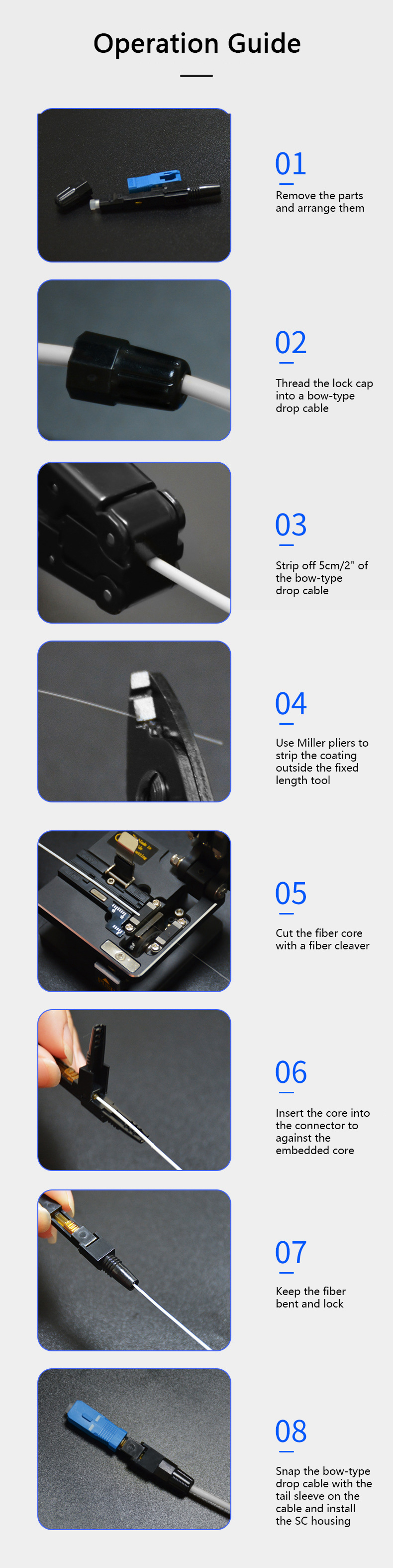 Operation Guide

01
Remove the parts and arrange them

02
Thread the lock cap into a bow-type drop cable

03
Strip off 5cm/2" of the bow-type drop cable

04
Use Miller pliers to strip the coating outside the fixed length tool

05
Cut the fiber core with a fiber cleaver

06
Insert the core into the connector to against the embedded core

07
Keep the fiber bent and lock

08
Snap the bow-type drop cable with the tail sleeve on the cable and install the SC housing