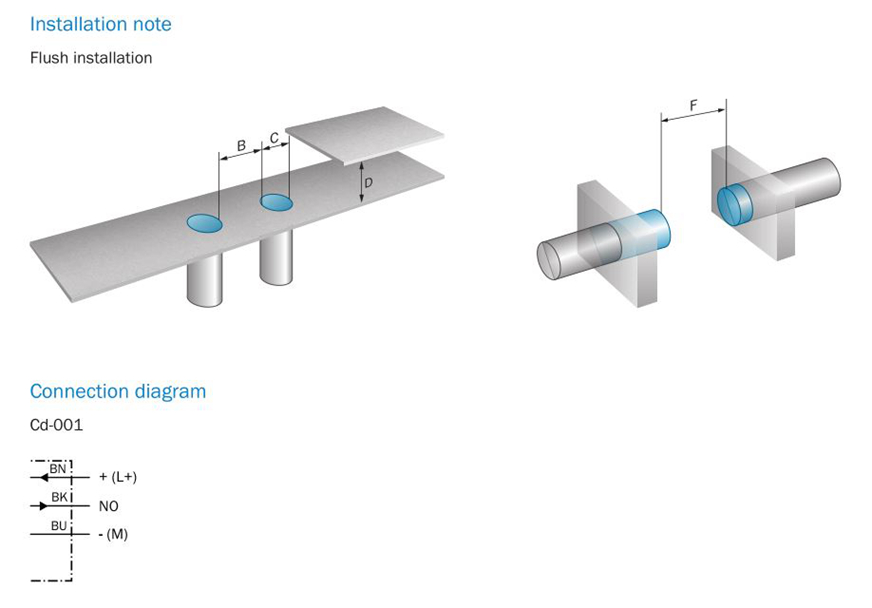 Installation note

Flush installation

B
C
D

F

Connection diagram

Cd-001

BN
+ (L+)
BK
NO
BU
- (M)