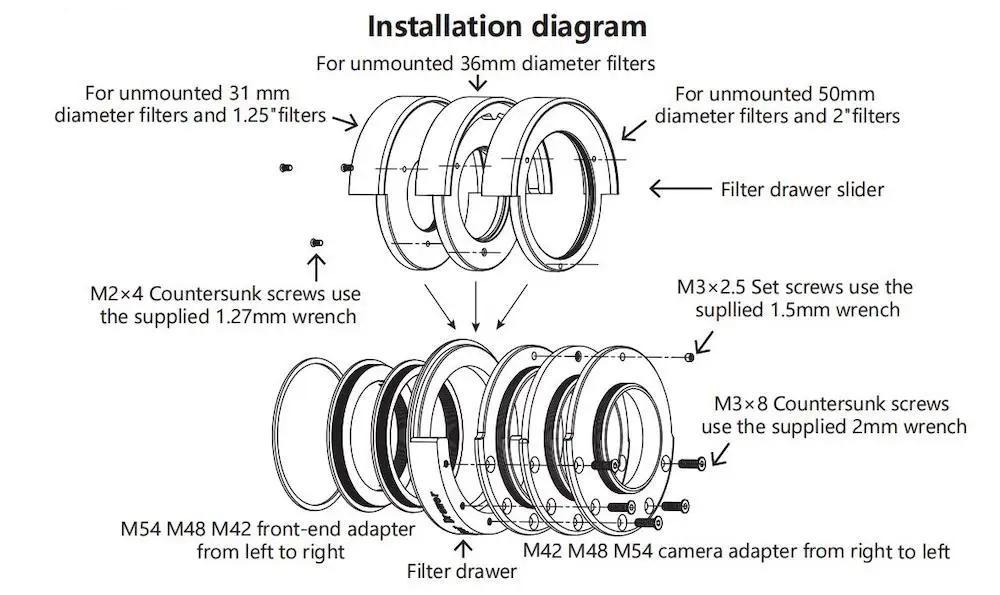 Installation diagram

For unmounted 36mm diameter filters

For unmounted 31 mm diameter filters and 1.25"filters

For unmounted 50mm diameter filters and 2"filters

Filter drawer slider

M2×4 Countersunk screws use the supplied 1.27mm wrench

M3×2.5 Set screws use the supllied 1.5mm wrench

M3×8 Countersunk screws use the supplied 2mm wrench

M54 M48 M42 front-end adapter from left to right

Filter drawer

M42 M48 M54 camera adapter from right to left