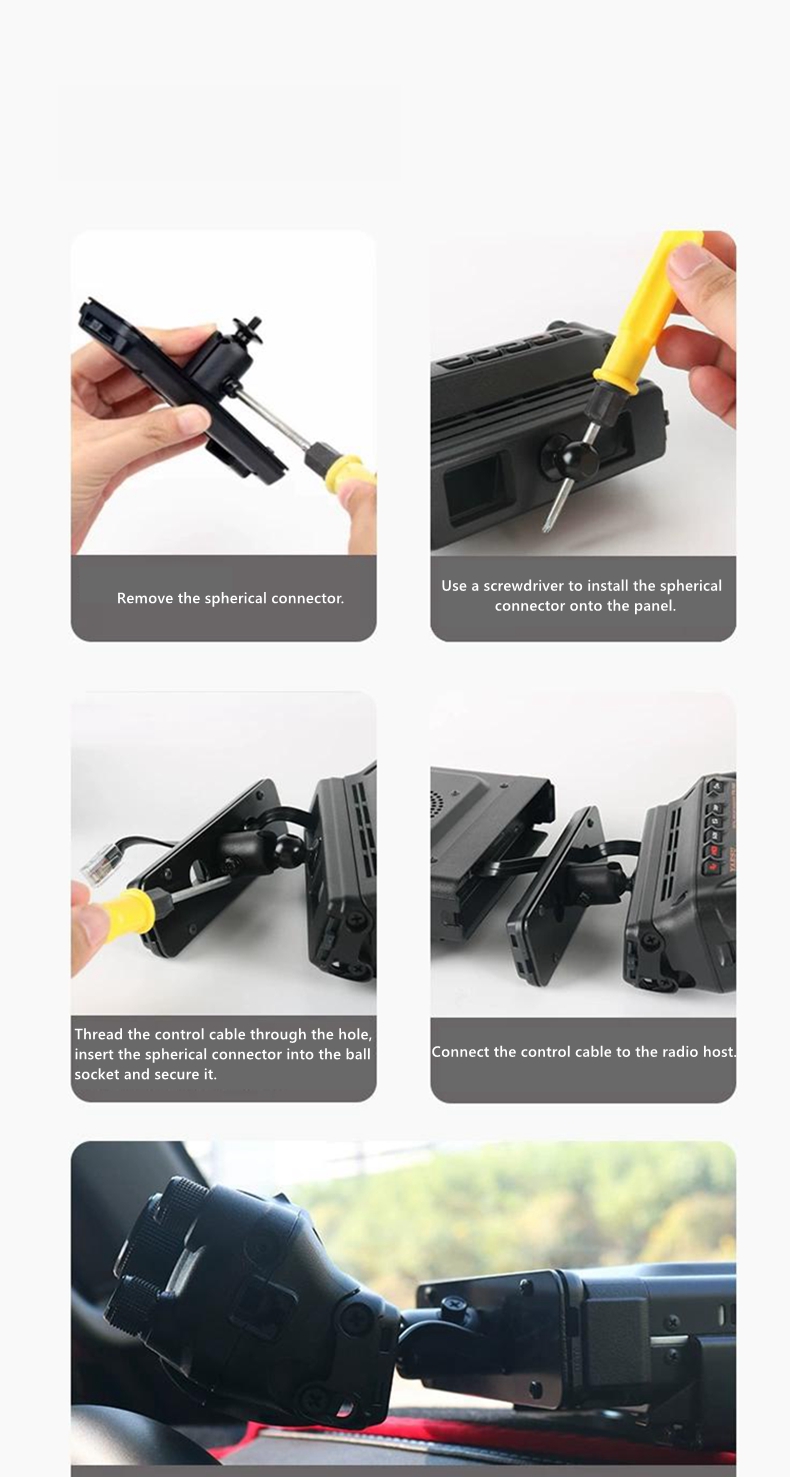 Remove the spherical connector.

Use a screwdriver to install the spherical connector onto the panel.

Thread the control cable through the hole, insert the spherical connector into the ball socket and secure it.

Connect the control cable to the radio host.