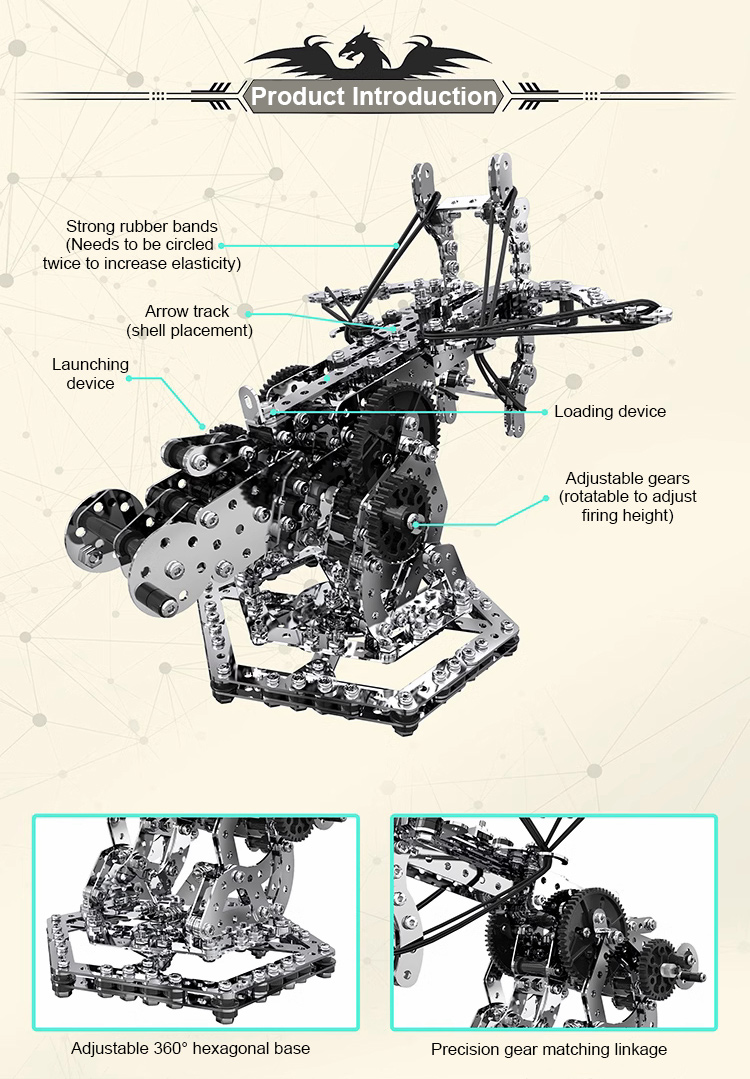 Product Introduction

Strong rubber bands
(Needs to be circled
twice to increase elasticity)

Arrow track
(shell placement)

Launching
device

Loading device

Adjustable gears
(rotatable to adjust
firing height)

Adjustable 360° hexagonal base

Precision gear matching linkage