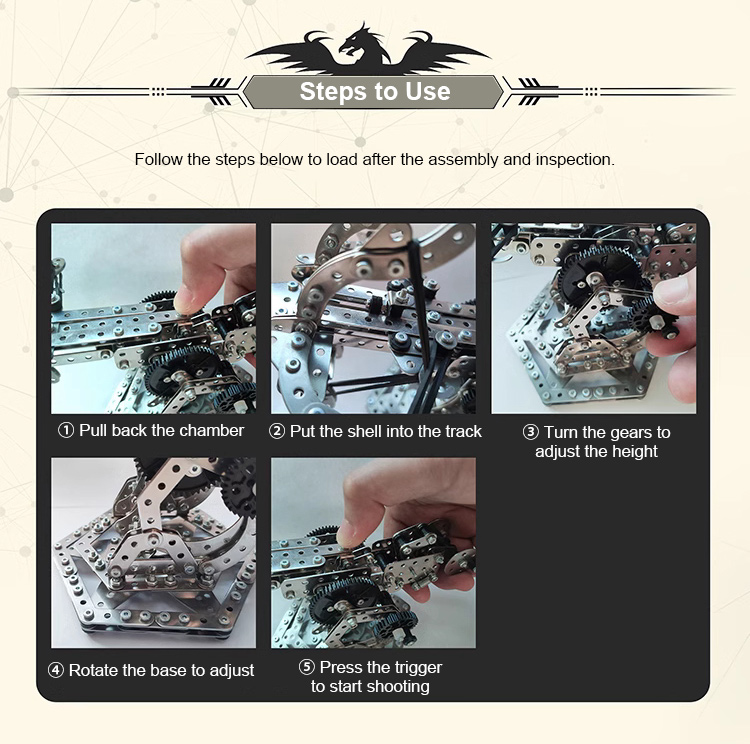 Steps to Use

Follow the steps below to load after the assembly and inspection.

① Pull back the chamber

② Put the shell into the track

③ Turn the gears to adjust the height

④ Rotate the base to adjust

⑤ Press the trigger to start shooting