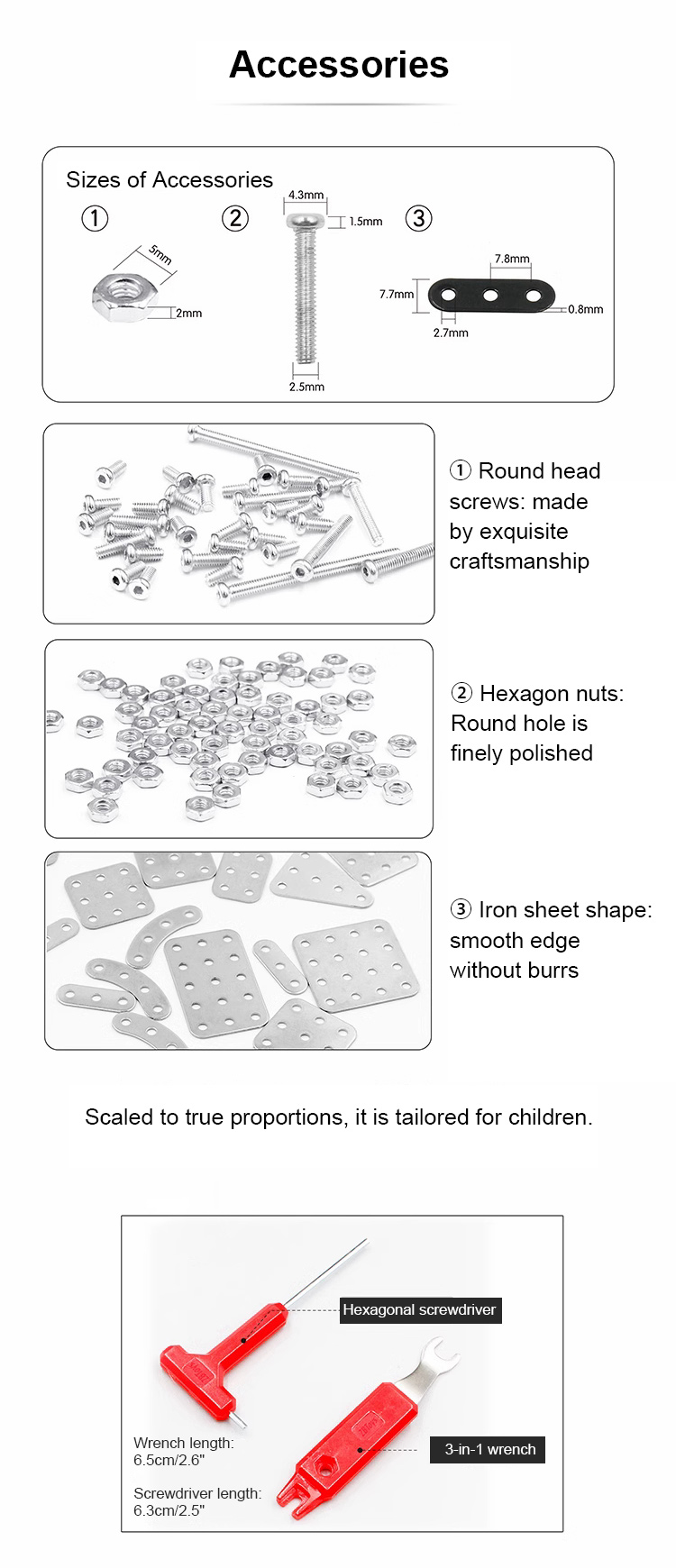 Accessories

Sizes of Accessories

①

5mm

2mm

②

4.3mm

1.5mm

2.5mm

③

7.8mm

7.7mm

0.8mm

2.7mm

① Round head screws: made by exquisite craftsmanship

② Hexagon nuts: Round hole is finely polished

③ Iron sheet shape: smooth edge without burrs

Scaled to true proportions, it is tailored for children.

Hexagonal screwdriver

3-in-1 wrench

Wrench length: 6.5cm/2.6"

Screwdriver length: 6.3cm/2.5"