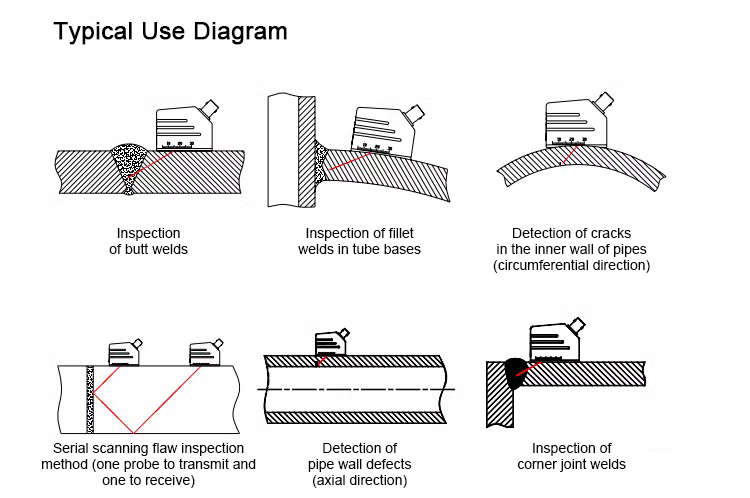 Typical Use Diagram

Inspection of butt welds

Inspection of fillet welds in tube bases

Detection of cracks in the inner wall of pipes (circumferential direction)

Serial scanning flaw inspection method (one probe to transmit and one to receive)

Detection of pipe wall defects (axial direction)

Inspection of corner joint welds