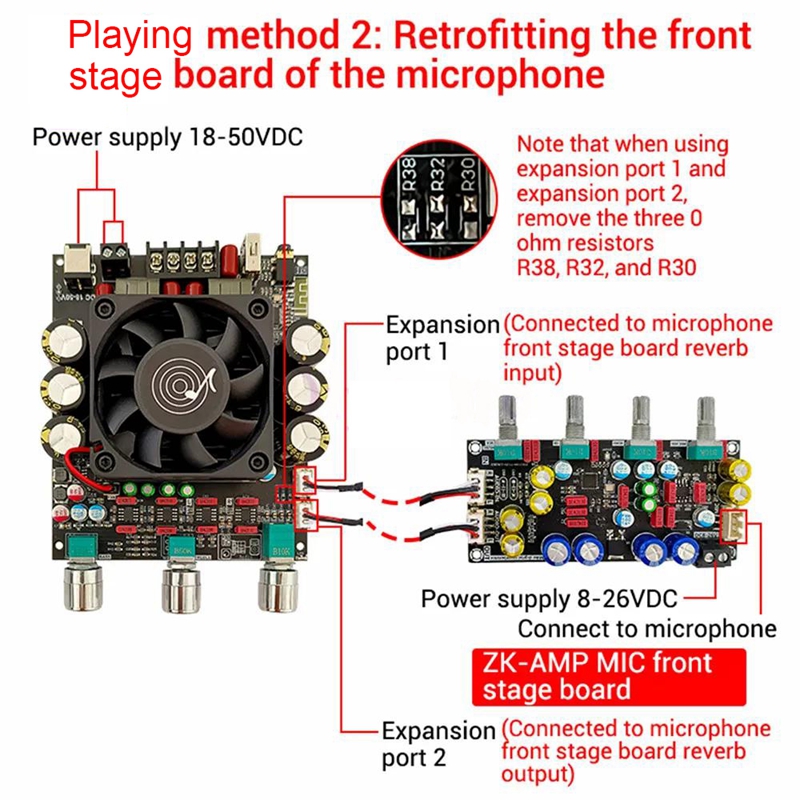 Playing method 2: Retrofitting the front stage board of the microphone

Power supply 18-50VDC

R38 R32 R30

Note that when using expansion port 1 and expansion port 2, remove the three 0 ohm resistors R38, R32, and R30

Expansion port 1 (Connected to microphone front stage board reverb input)

B50K

B10K

Power supply 8-26VDC

Connect to microphone

ZK-AMP MIC front stage board

Expansion port 2 (Connected to microphone front stage board reverb output)