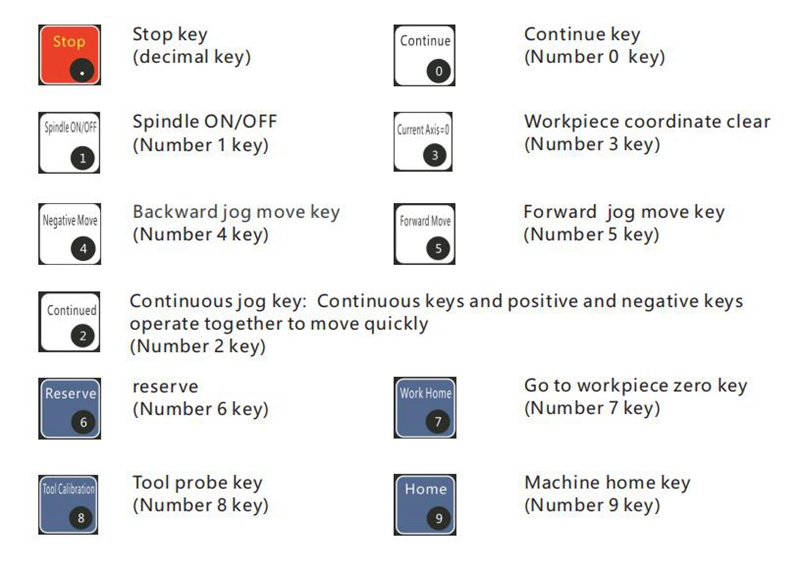 Stop
.
Stop key
(decimal key)

Continue
0
Continue key
(Number 0 key)

Spindle ON/OFF
1
Spindle ON/OFF
(Number 1 key)

Current Axis=0
3
Workpiece coordinate clear
(Number 3 key)

Negative Move
4
Backward jog move key
(Number 4 key)

Forward Move
5
Forward jog move key
(Number 5 key)

Continued
2
Continuous jog key: Continuous keys and positive and negative keys operate together to move quickly
(Number 2 key)

Reserve
6
reserve
(Number 6 key)

Work Home
7
Go to workpiece zero key
(Number 7 key)

Tool Calibration
8
Tool probe key
(Number 8 key)

Home
9
Machine home key
(Number 9 key)