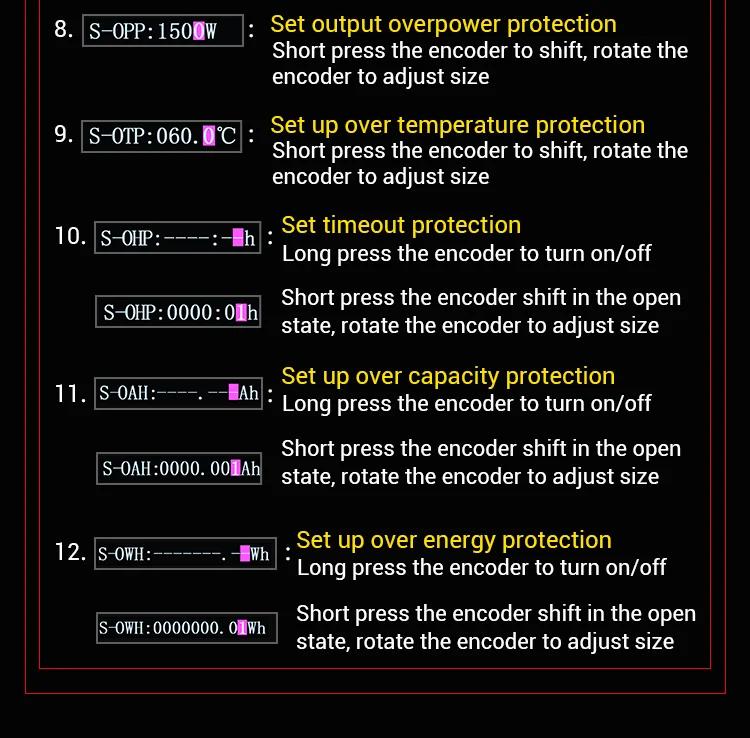 8. S-OPP:1500W : Set output overpower protection
Short press the encoder to shift, rotate the encoder to adjust size

9. S-OTP:060.0℃ : Set up over temperature protection
Short press the encoder to shift, rotate the encoder to adjust size

10. S-OHP:----:--h : Set timeout protection
Long press the encoder to turn on/off

S-OHP:0000:01h Short press the encoder shift in the open state, rotate the encoder to adjust size

11. S-OAH:----.---Ah : Set up over capacity protection
Long press the encoder to turn on/off

S-OAH:0000.001Ah Short press the encoder shift in the open state, rotate the encoder to adjust size

12. S-OWH:-------.--Wh : Set up over energy protection
Long press the encoder to turn on/off

S-OWH:0000000.01Wh Short press the encoder shift in the open state, rotate the encoder to adjust size