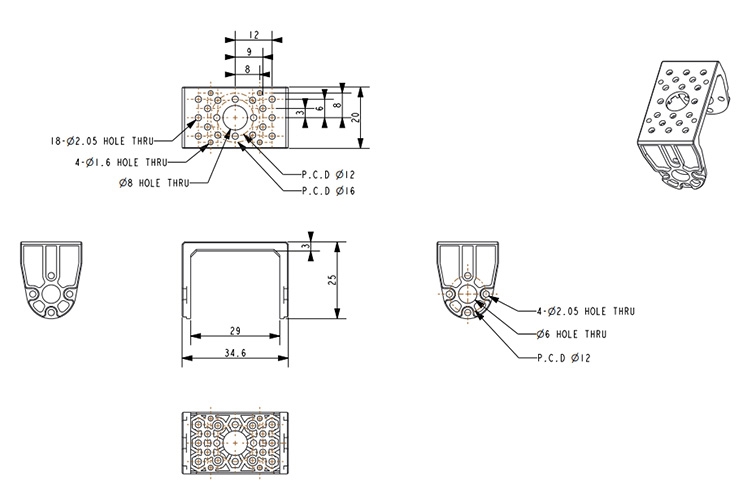 12
9
8
3
6
8
20
18-Ø2.05 HOLE THRU
4-Ø1.6 HOLE THRU
Ø8 HOLE THRU
P.C.D Ø12
P.C.D Ø16
3
25
29
34.6
4-Ø2.05 HOLE THRU
Ø6 HOLE THRU
P.C.D Ø12