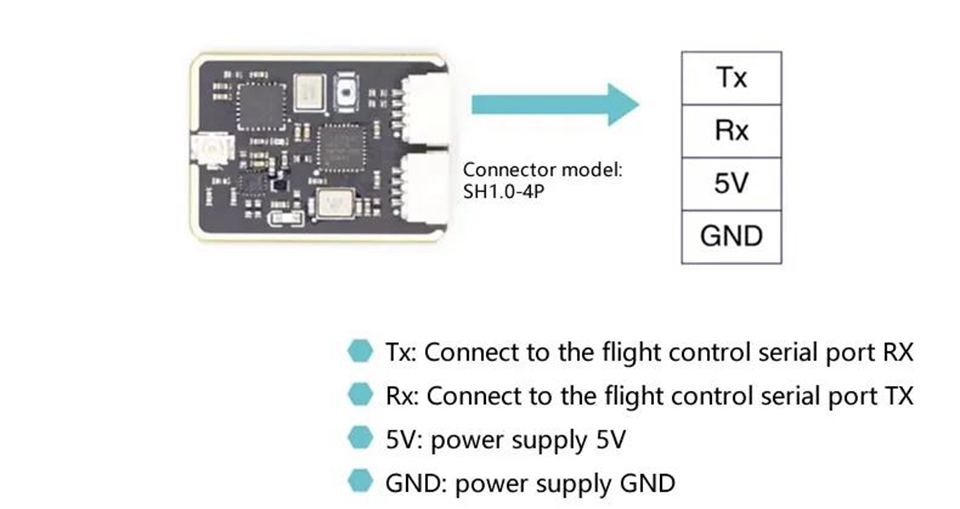 Connector model:
SH1.0-4P

| Tx |
|---|
| Rx |
| 5V |
| GND |

Tx: Connect to the flight control serial port RX
Rx: Connect to the flight control serial port TX
5V: power supply 5V
GND: power supply GND