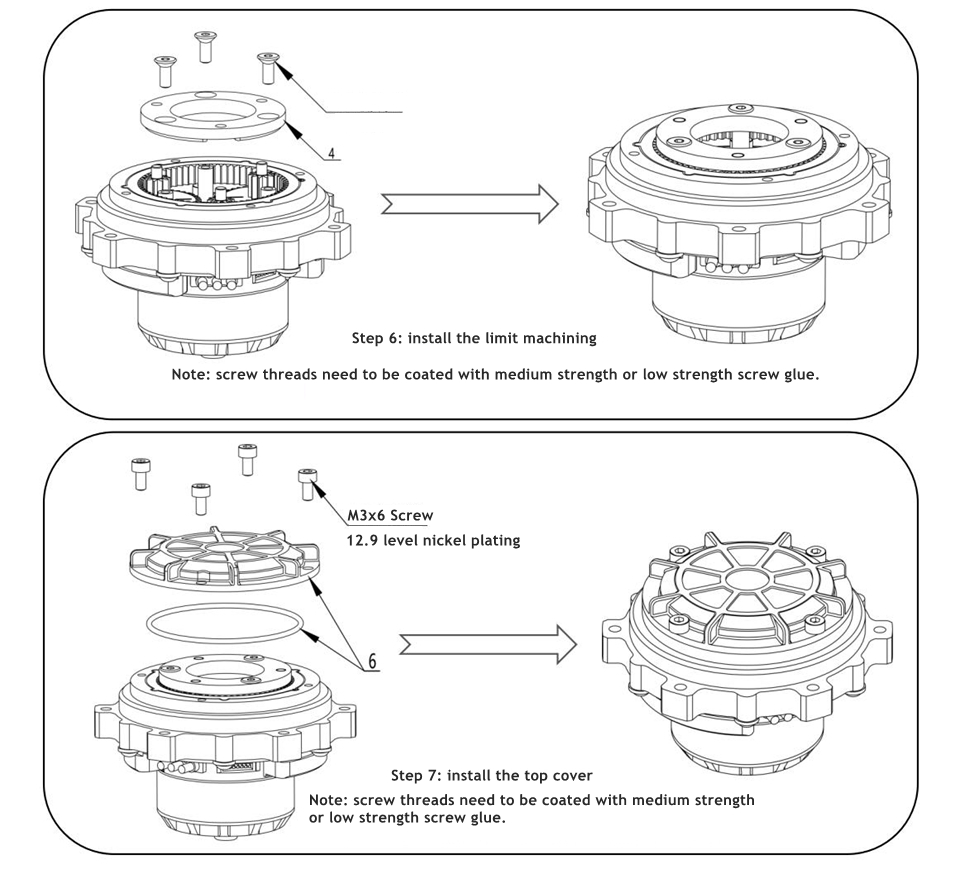 4

Step 6: install the limit machining

Note: screw threads need to be coated with medium strength or low strength screw glue.

M3x6 Screw
12.9 level nickel plating

6

Step 7: install the top cover

Note: screw threads need to be coated with medium strength or low strength screw glue.