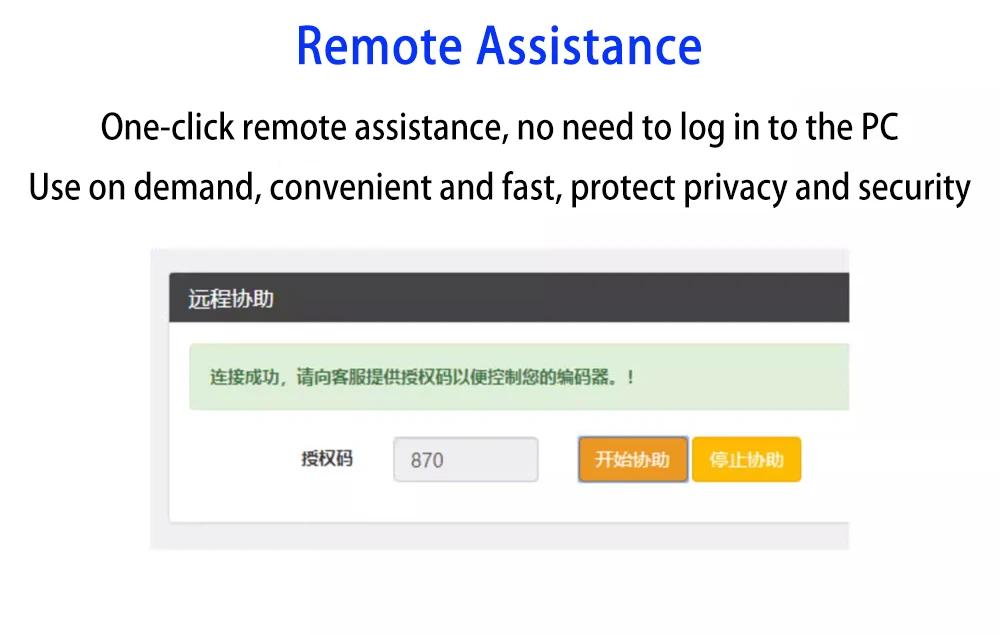 Remote Assistance

One-click remote assistance, no need to log in to the PC

Use on demand, convenient and fast, protect privacy and security

远程协助

连接成功，请向客服提供授权码以便控制您的编码器。！

授权码 870 开始协助 停止协助