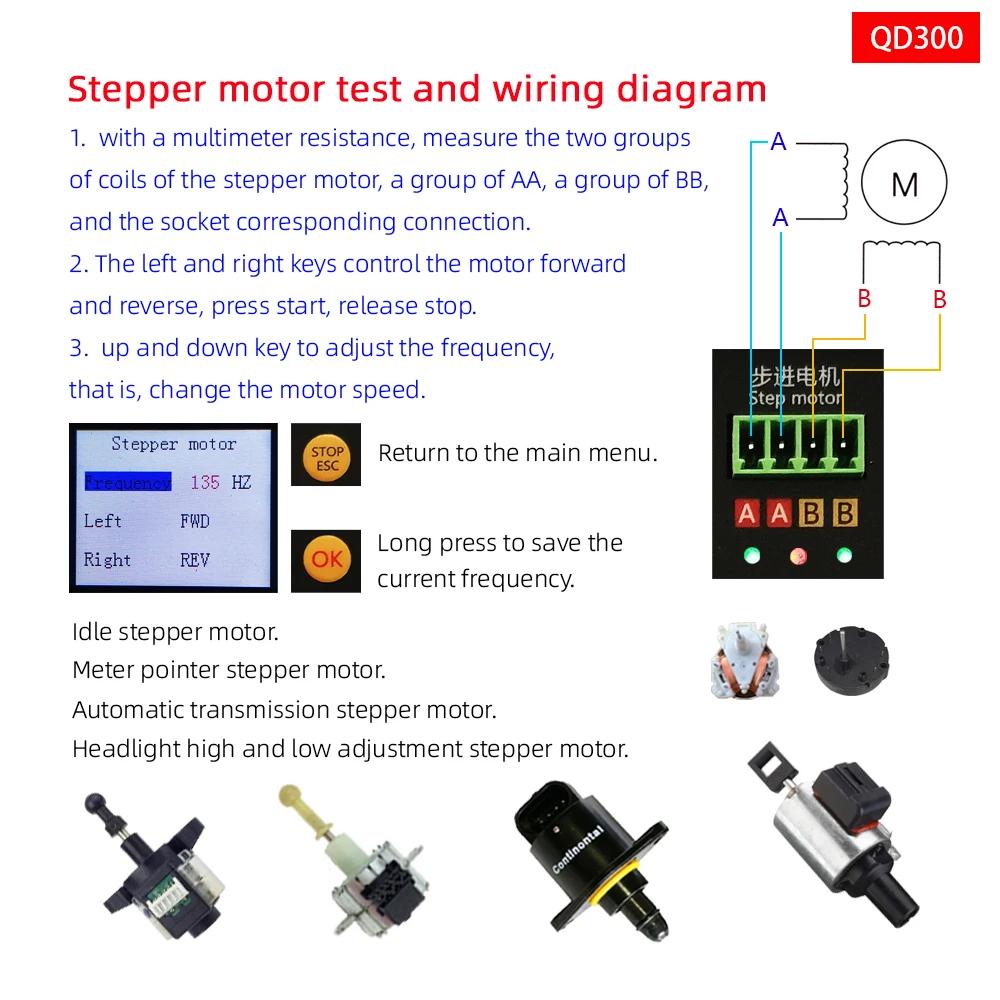 QD300

Stepper motor test and wiring diagram

1. with a multimeter resistance, measure the two groups of coils of the stepper motor, a group of AA, a group of BB, and the socket corresponding connection.

2. The left and right keys control the motor forward and reverse, press start, release stop.

3. up and down key to adjust the frequency, that is, change the motor speed.

A
A
M
B
B
步进电机
Step motor
A A B B

Stepper motor
Frequency 135 HZ
Left FWD
Right REV

STOP ESC
Return to the main menu.

OK
Long press to save the current frequency.

Idle stepper motor.
Meter pointer stepper motor.
Automatic transmission stepper motor.
Headlight high and low adjustment stepper motor.

Continental