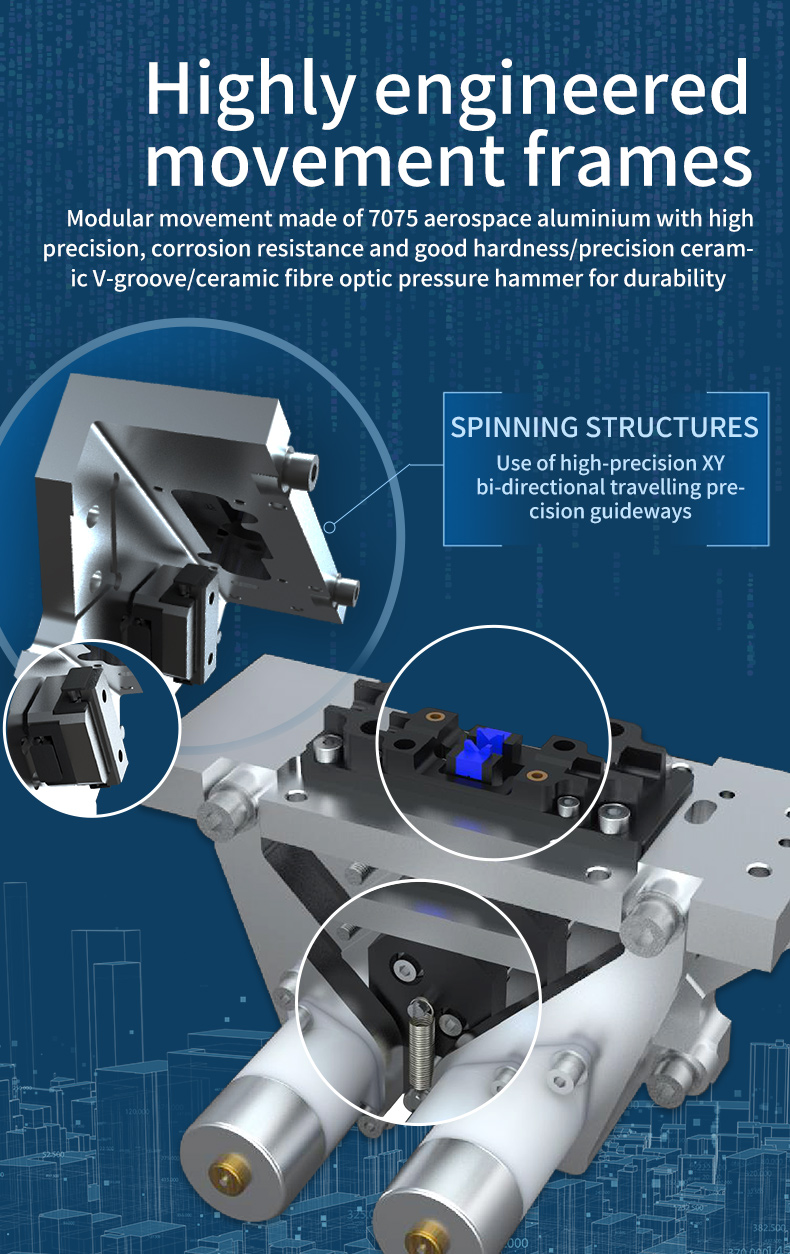 Highly engineered movement frames

Modular movement made of 7075 aerospace aluminium with high precision, corrosion resistance and good hardness/precision ceramic V-groove/ceramic fibre optic pressure hammer for durability

SPINNING STRUCTURES

Use of high-precision XY bi-directional travelling precision guideways