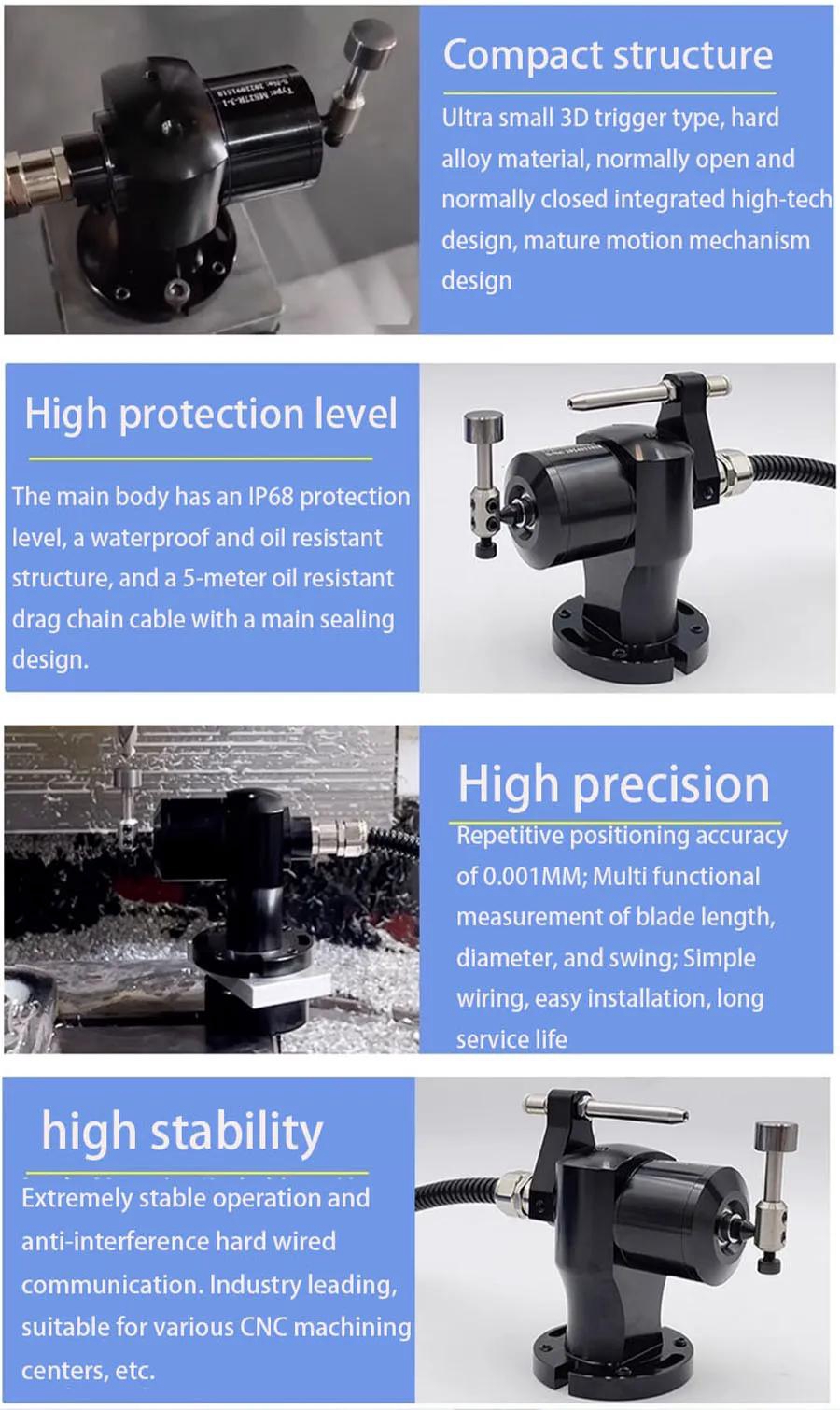 Compact structure

Ultra small 3D trigger type, hard alloy material, normally open and normally closed integrated high-tech design, mature motion mechanism design

High protection level

The main body has an IP68 protection level, a waterproof and oil resistant structure, and a 5-meter oil resistant drag chain cable with a main sealing design.

High precision

Repetitive positioning accuracy of 0.001MM; Multi functional measurement of blade length, diameter, and swing; Simple wiring, easy installation, long service life

high stability

Extremely stable operation and anti-interference hard wired communication. Industry leading, suitable for various CNC machining centers, etc.