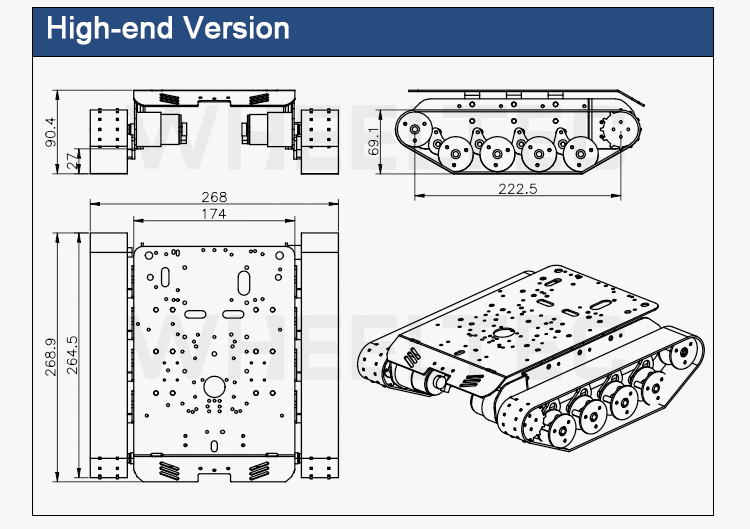 High-end Version

90.4
27
69.1
222.5
268
174
268.9
264.5

WHEELTEC
WHEELTEC