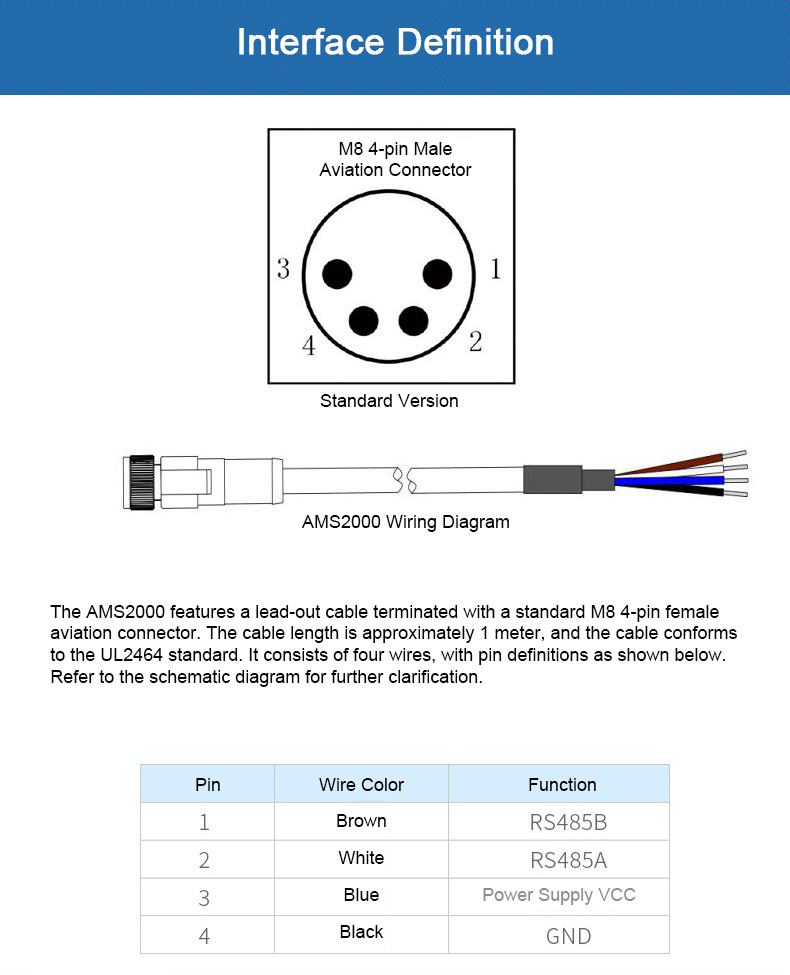 Interface Definition

M8 4-pin Male
Aviation Connector

3

1

4

2

Standard Version

AMS2000 Wiring Diagram

The AMS2000 features a lead-out cable terminated with a standard M8 4-pin female aviation connector. The cable length is approximately 1 meter, and the cable conforms to the UL2464 standard. It consists of four wires, with pin definitions as shown below. Refer to the schematic diagram for further clarification.

| Pin | Wire Color | Function |
|---|---|---|
| 1 | Brown | RS485B |
| 2 | White | RS485A |
| 3 | Blue | Power Supply VCC |
| 4 | Black | GND |