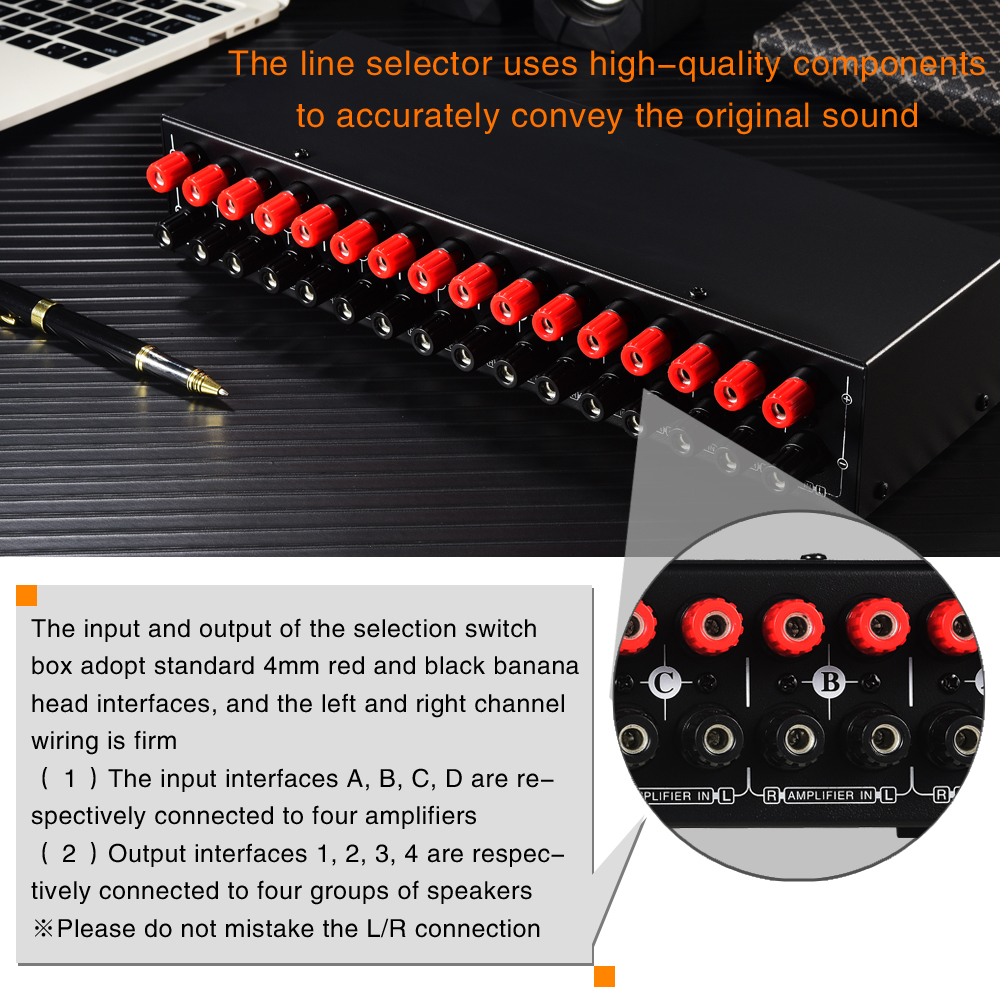 The line selector uses high-quality components to accurately convey the original sound

The input and output of the selection switch box adopt standard 4mm red and black banana head interfaces, and the left and right channel wiring is firm
（ 1 ）The input interfaces A, B, C, D are respectively connected to four amplifiers
（ 2 ）Output interfaces 1, 2, 3, 4 are respectively connected to four groups of speakers
※Please do not mistake the L/R connection

C
B
PLIFIER IN L
R AMPLIFIER IN L
R