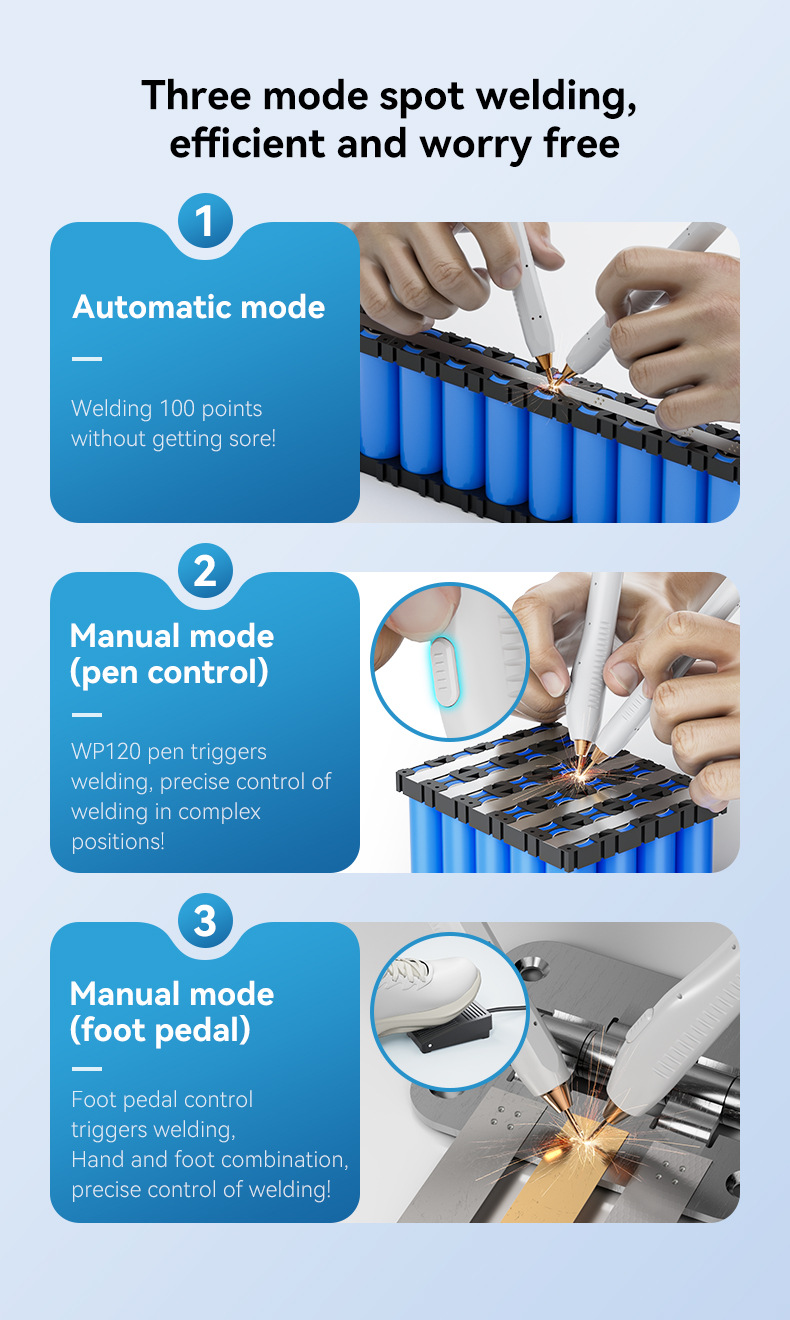 Three mode spot welding, efficient and worry free

1

Automatic mode

Welding 100 points without getting sore!

2

Manual mode (pen control)

WP120 pen triggers welding, precise control of welding in complex positions!

3

Manual mode (foot pedal)

Foot pedal control triggers welding, Hand and foot combination, precise control of welding!