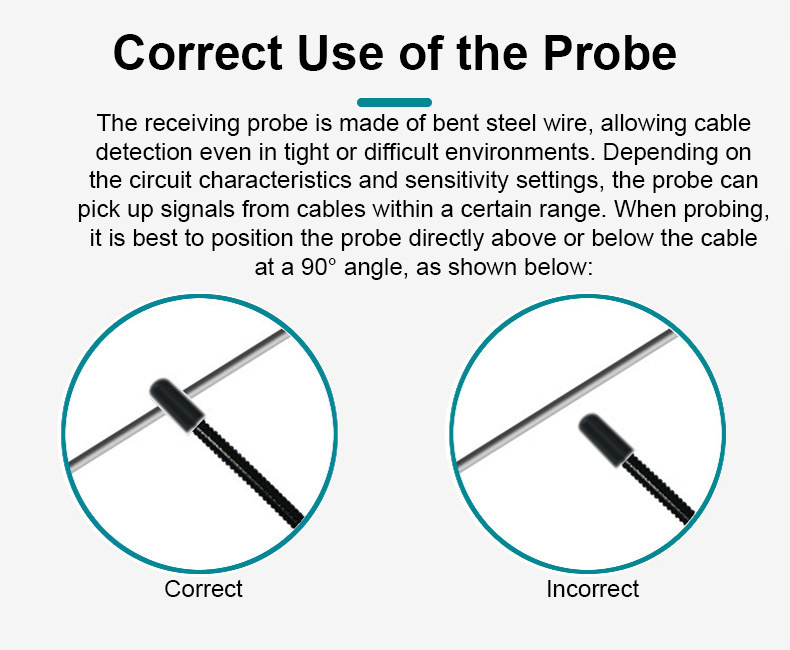 Correct Use of the Probe

The receiving probe is made of bent steel wire, allowing cable detection even in tight or difficult environments. Depending on the circuit characteristics and sensitivity settings, the probe can pick up signals from cables within a certain range. When probing, it is best to position the probe directly above or below the cable at a 90° angle, as shown below:

Correct

Incorrect