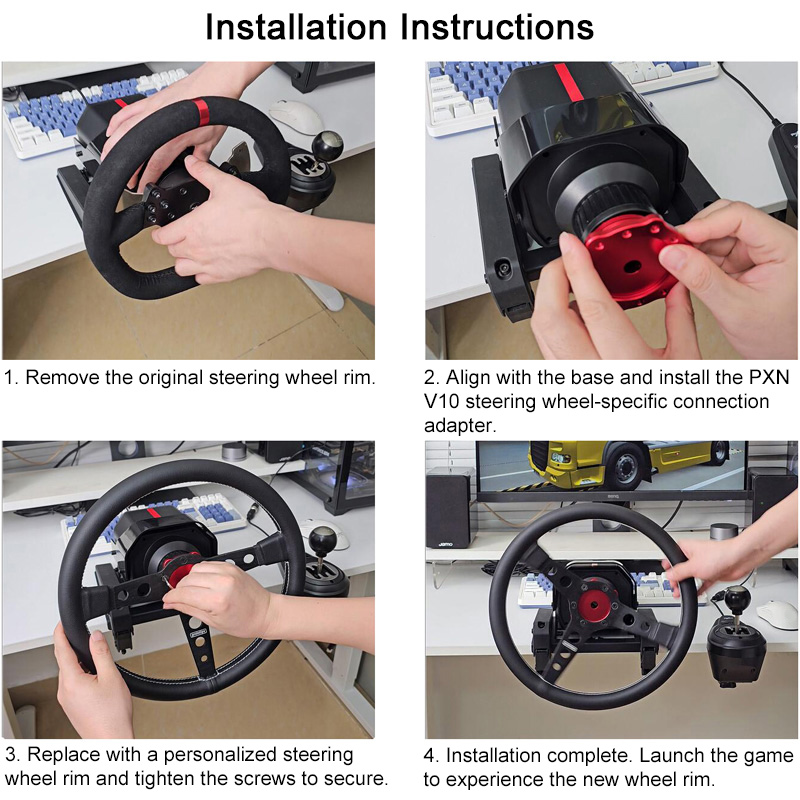 Installation Instructions

1. Remove the original steering wheel rim.

2. Align with the base and install the PXN V10 steering wheel-specific connection adapter.

3. Replace with a personalized steering wheel rim and tighten the screws to secure.

4. Installation complete. Launch the game to experience the new wheel rim.