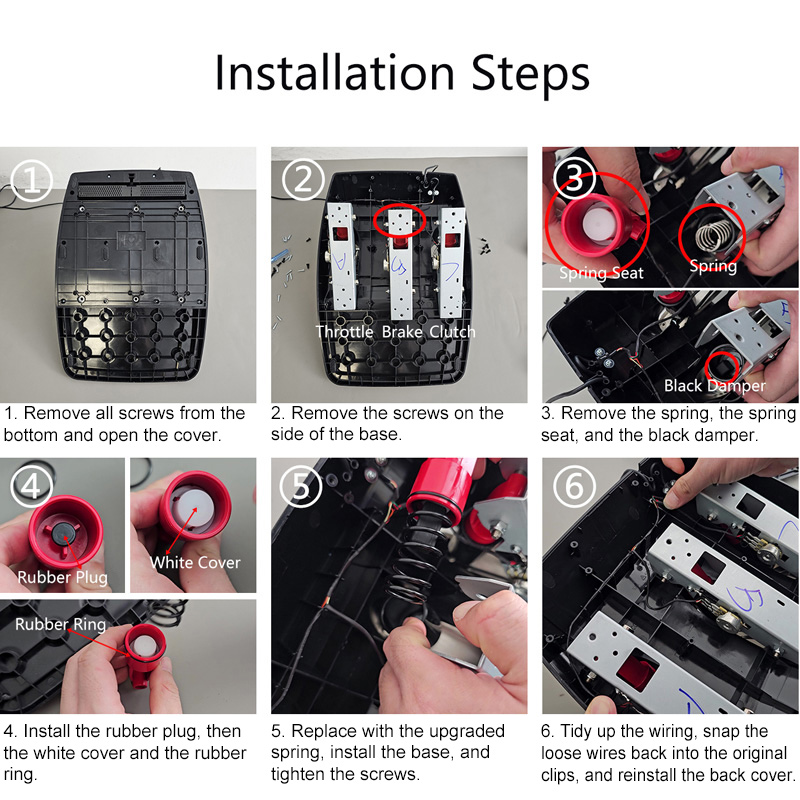 Installation Steps

①

1. Remove all screws from the bottom and open the cover.

②

Throttle Brake Clutch

2. Remove the screws on the side of the base.

③

Spring Seat Spring

Black Damper

3. Remove the spring, the spring seat, and the black damper.

④

Rubber Plug

White Cover

Rubber Ring

4. Install the rubber plug, then the white cover and the rubber ring.

⑤

5. Replace with the upgraded spring, install the base, and tighten the screws.

⑥

6. Tidy up the wiring, snap the loose wires back into the original clips, and reinstall the back cover.