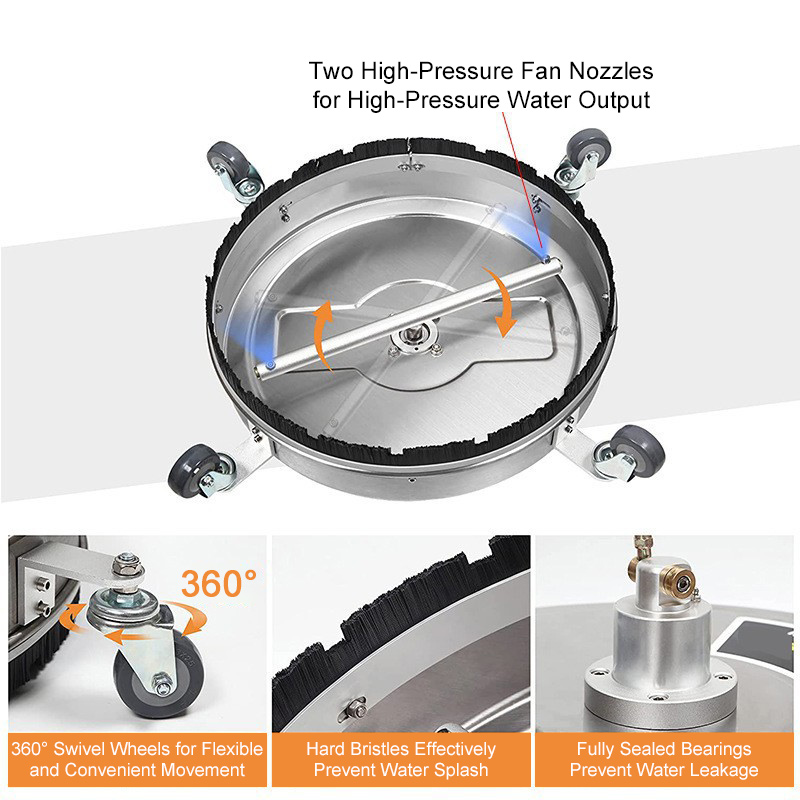 Two High-Pressure Fan Nozzles for High-Pressure Water Output

360°

360° Swivel Wheels for Flexible and Convenient Movement

Hard Bristles Effectively Prevent Water Splash

Fully Sealed Bearings Prevent Water Leakage